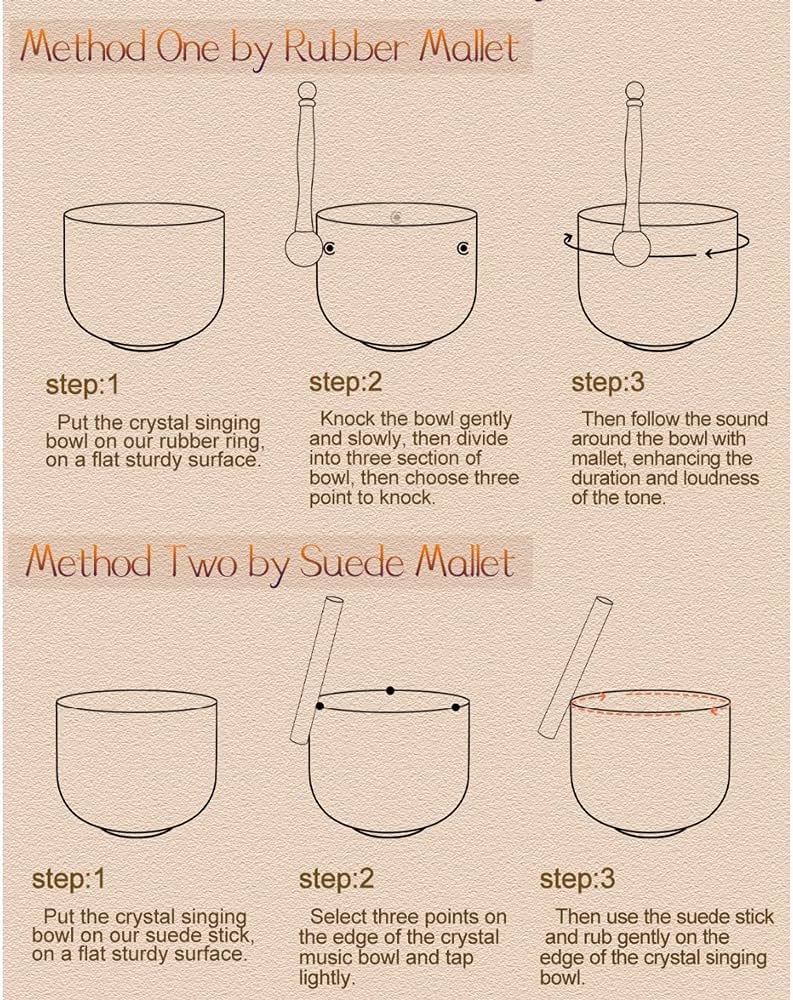 Method One by Rubber Mallet

step:1

Put the crystal singing bowl on our rubber ring, on a flat sturdy surface.

step:2

Knock the bowl gently and slowly, then divide into three section of bowl, then choose three point to knock.

step:3

Then follow the sound around the bowl with mallet, enhancing the duration and loudness of the tone.

Method Two by Suede Mallet

step:1

Put the crystal singing bowl on our suede stick, on a flat sturdy surface.

step:2

Select three points on the edge of the crystal music bowl and tap lightly.

step:3

Then use the suede stick and rub gently on the edge of the crystal singing bowl.