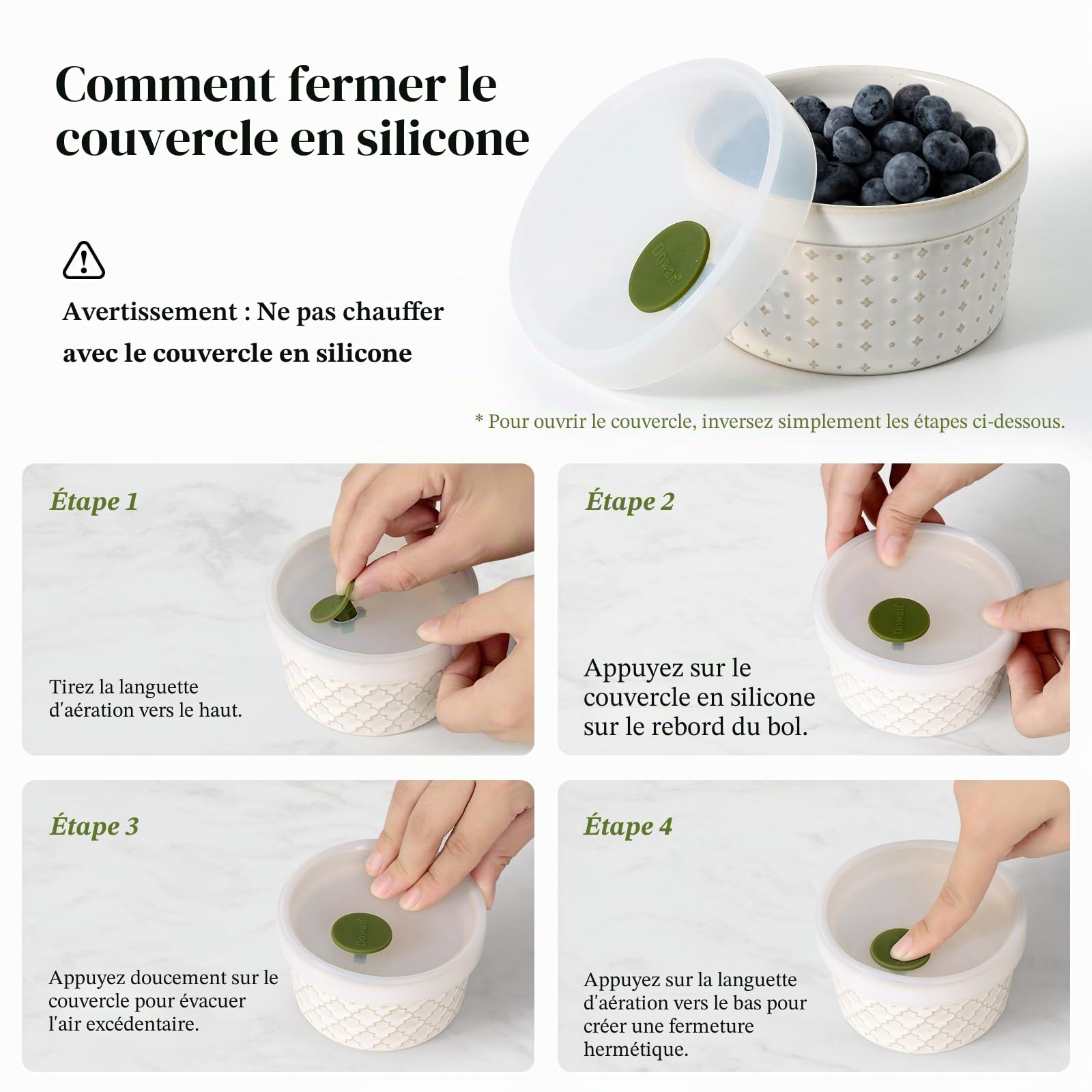 Comment fermer le couvercle en silicone

Dowan

Avertissement : Ne pas chauffer avec le couvercle en silicone

* Pour ouvrir le couvercle, inversez simplement les étapes ci-dessous.

Étape 1

Tirez la languette d'aération vers le haut.

Étape 2

Dowan

Appuyez sur le couvercle en silicone sur le rebord du bol.

Étape 3

Dowan

Appuyez doucement sur le couvercle pour évacuer l'air excédentaire.

Étape 4

Appuyez sur la languette d'aération vers le bas pour créer une fermeture hermétique.