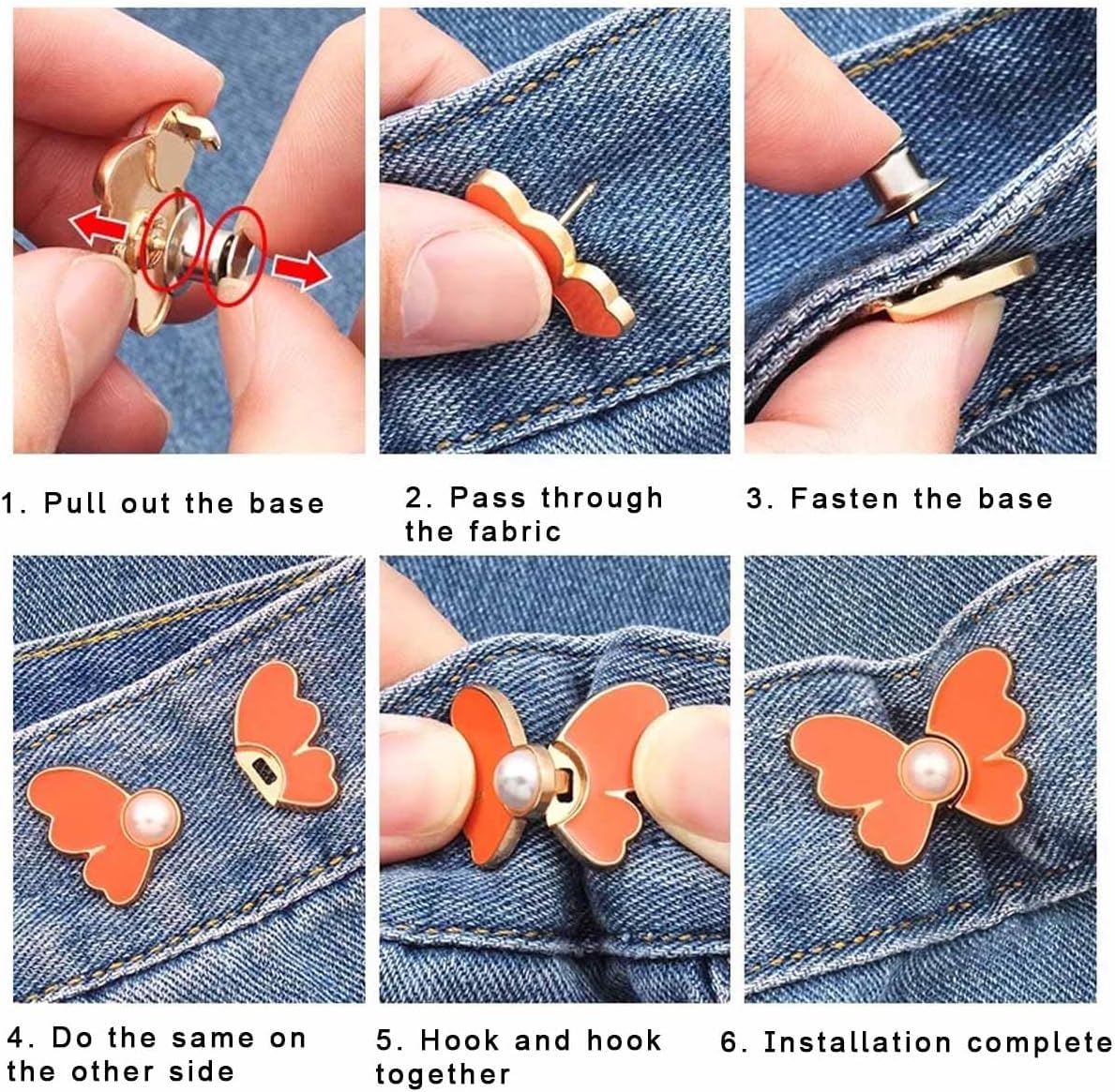 1. Pull out the base

2. Pass through the fabric

3. Fasten the base

4. Do the same on the other side

5. Hook and hook together

6. Installation complete