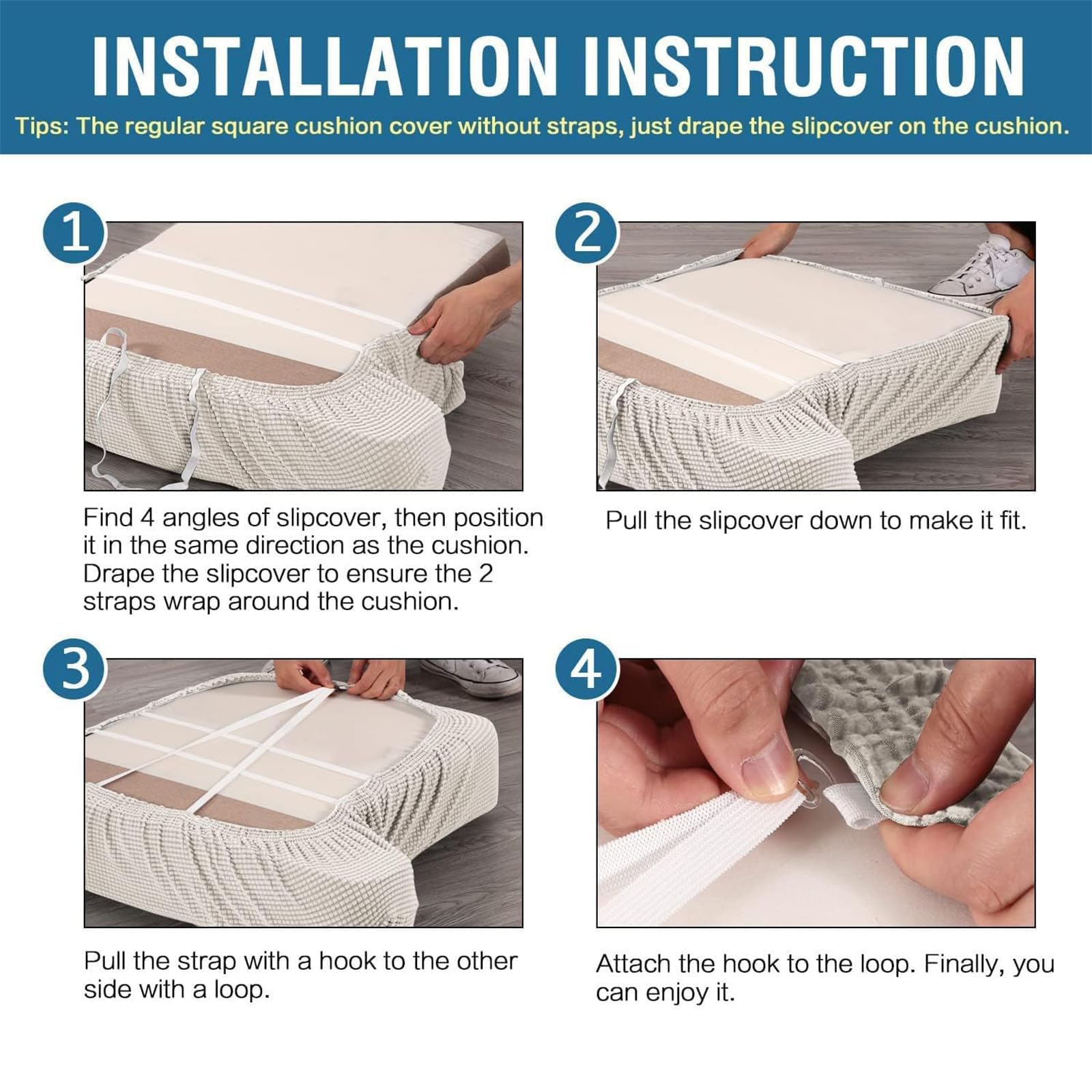 INSTALLATION INSTRUCTION

Tips: The regular square cushion cover without straps, just drape the slipcover on the cushion.

1

Find 4 angles of slipcover, then position it in the same direction as the cushion. Drape the slipcover to ensure the 2 straps wrap around the cushion.

2

Pull the slipcover down to make it fit.

3

Pull the strap with a hook to the other side with a loop.

4

Attach the hook to the loop. Finally, you can enjoy it.