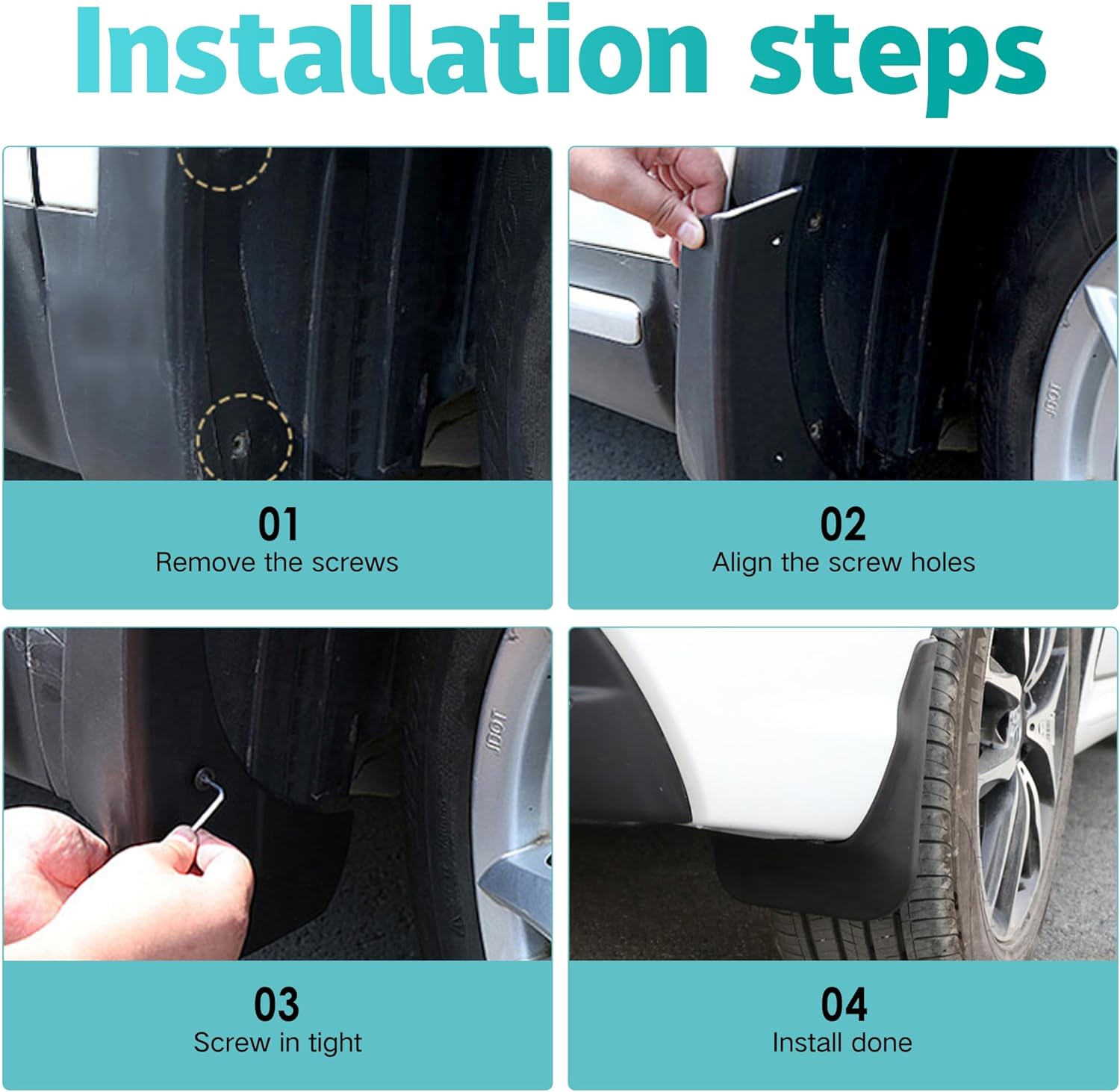 Installation steps

01
Remove the screws

02
Align the screw holes

03
Screw in tight

04
Install done