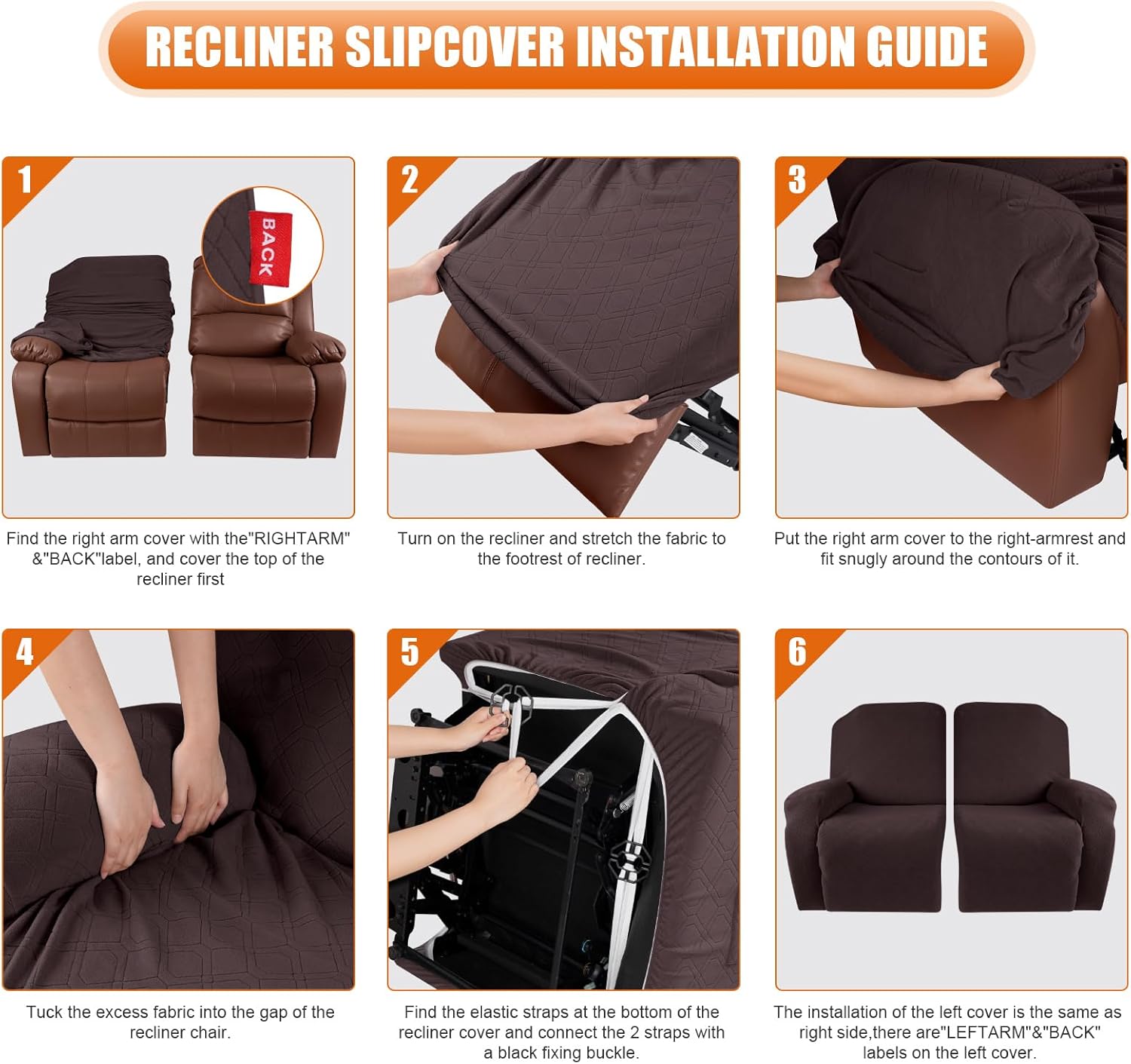 RECLINER SLIPCOVER INSTALLATION GUIDE

1

BACK

Find the right arm cover with the"RIGHTARM" &"BACK"label, and cover the top of the recliner first

2

Turn on the recliner and stretch the fabric to the footrest of recliner.

3

Put the right arm cover to the right-armrest and fit snugly around the contours of it.

4

Tuck the excess fabric into the gap of the recliner chair.

5

Find the elastic straps at the bottom of the recliner cover and connect the 2 straps with a black fixing buckle.

6

The installation of the left cover is the same as right side,there are"LEFTARM"&"BACK" labels on the left cover.