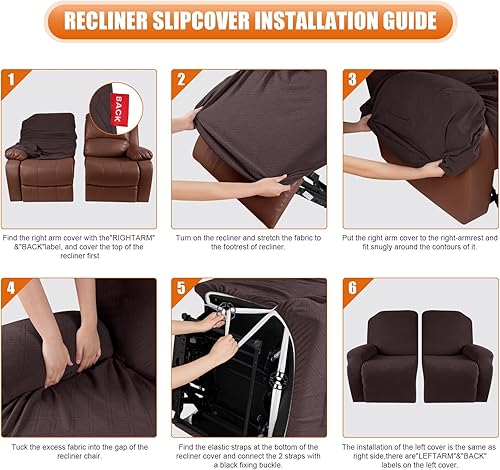 RECLINER SLIPCOVER INSTALLATION GUIDE

1

BACK

Find the right arm cover with the"RIGHTARM" &"BACK"label, and cover the top of the recliner first

2

Turn on the recliner and stretch the fabric to the footrest of recliner.

3

Put the right arm cover to the right-armrest and fit snugly around the contours of it.

4

Tuck the excess fabric into the gap of the recliner chair.

5

Find the elastic straps at the bottom of the recliner cover and connect the 2 straps with a black fixing buckle.

6

The installation of the left cover is the same as right side,there are"LEFTARM"&"BACK" labels on the left cover.