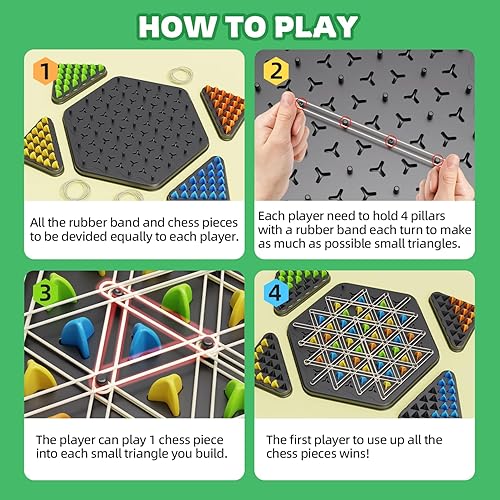 HOW TO PLAY

1

All the rubber band and chess pieces to be devided equally to each player.

2

Each player need to hold 4 pillars with a rubber band each turn to make as much as possible small triangles.

3

The player can play 1 chess piece into each small triangle you build.

4

The first player to use up all the chess pieces wins!