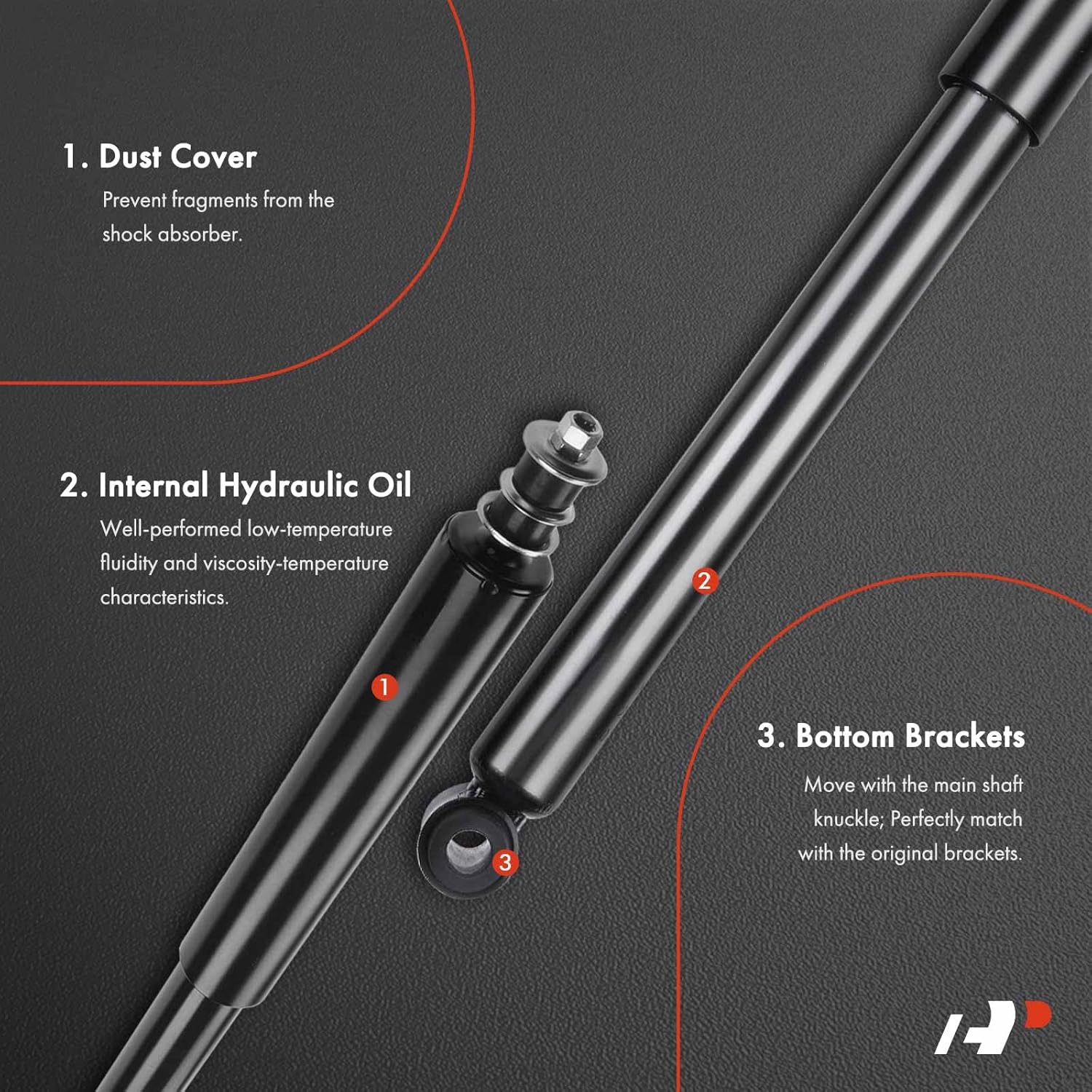 1. Dust Cover
Prevent fragments from the shock absorber.

2. Internal Hydraulic Oil
Well-performed low-temperature fluidity and viscosity-temperature characteristics.

1

2

3

3. Bottom Brackets
Move with the main shaft knuckle; Perfectly match with the original brackets.