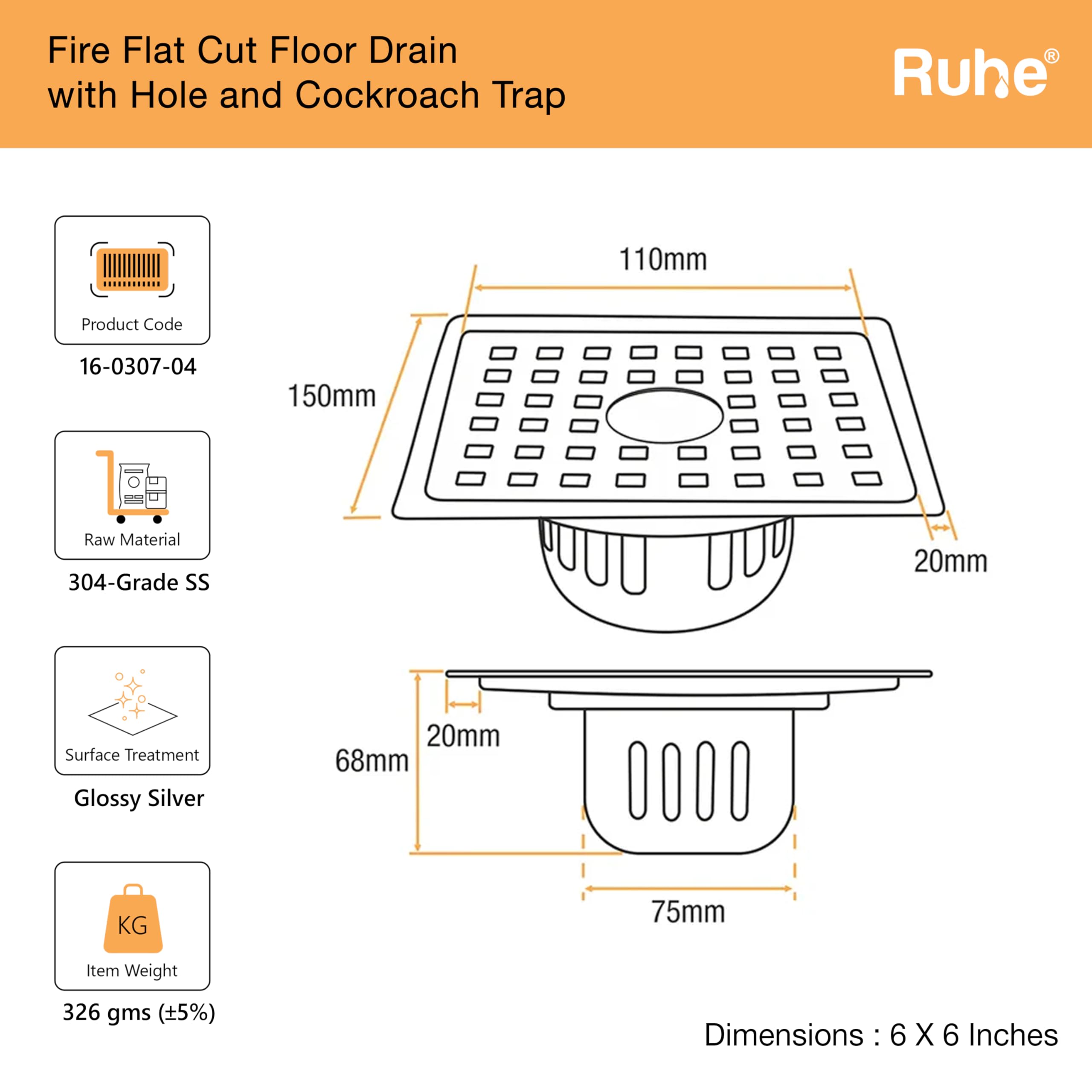 Fire Flat Cut Floor Drain with Hole and Cockroach Trap

Ruhe®

Product Code

16-0307-04

Raw Material

304-Grade SS

Surface Treatment

Glossy Silver

KG

Item Weight

326 gms (±5%)

110mm

150mm

20mm

20mm

68mm

75mm

Dimensions : 6 X 6 Inches