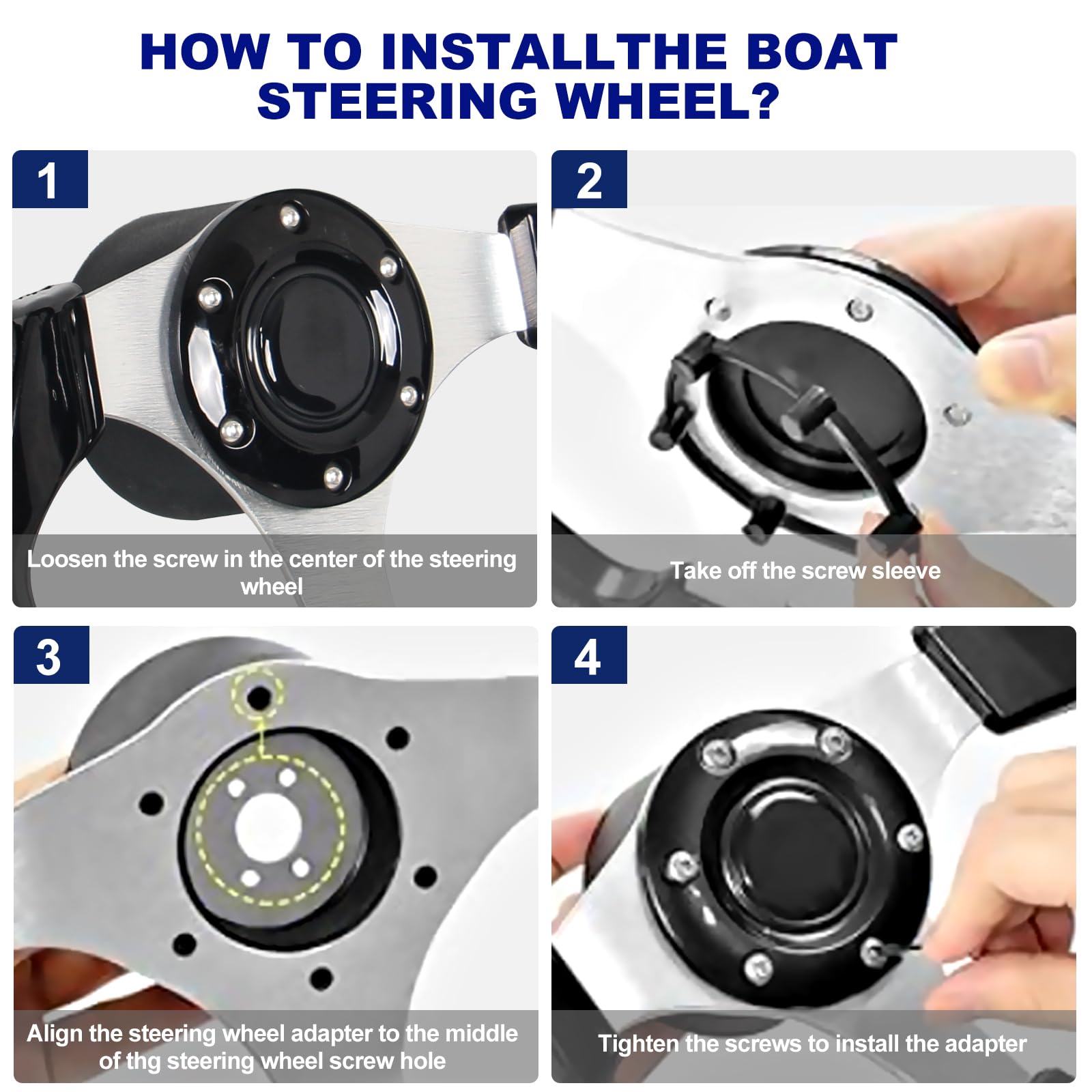 HOW TO INSTALLTHE BOAT STEERING WHEEL?

1

Loosen the screw in the center of the steering wheel

2

Take off the screw sleeve

3

Align the steering wheel adapter to the middle of thg steering wheel screw hole

4

Tighten the screws to install the adapter