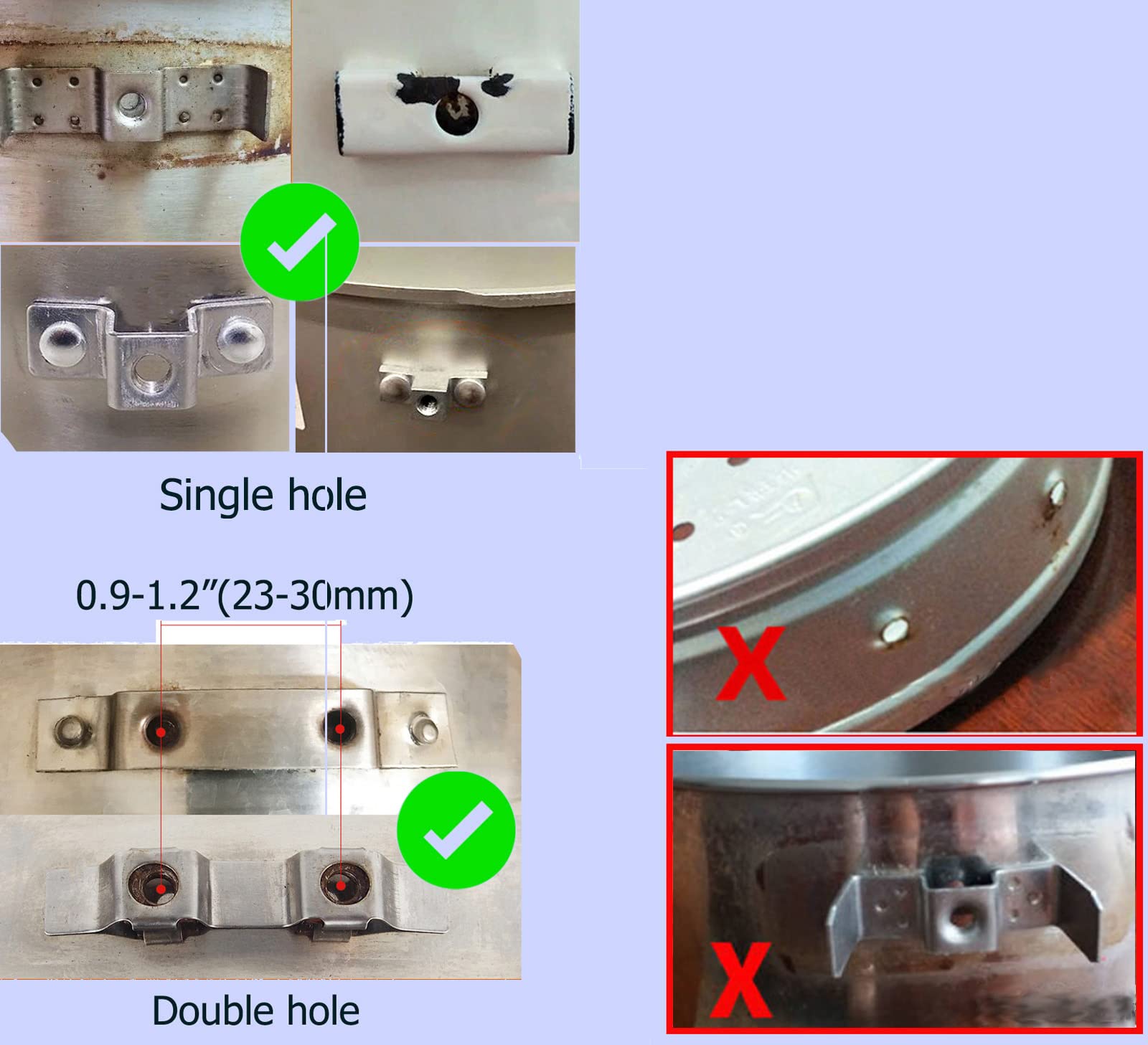 Single hole

0.9-1.2"(23-30mm)

Double hole

X

X