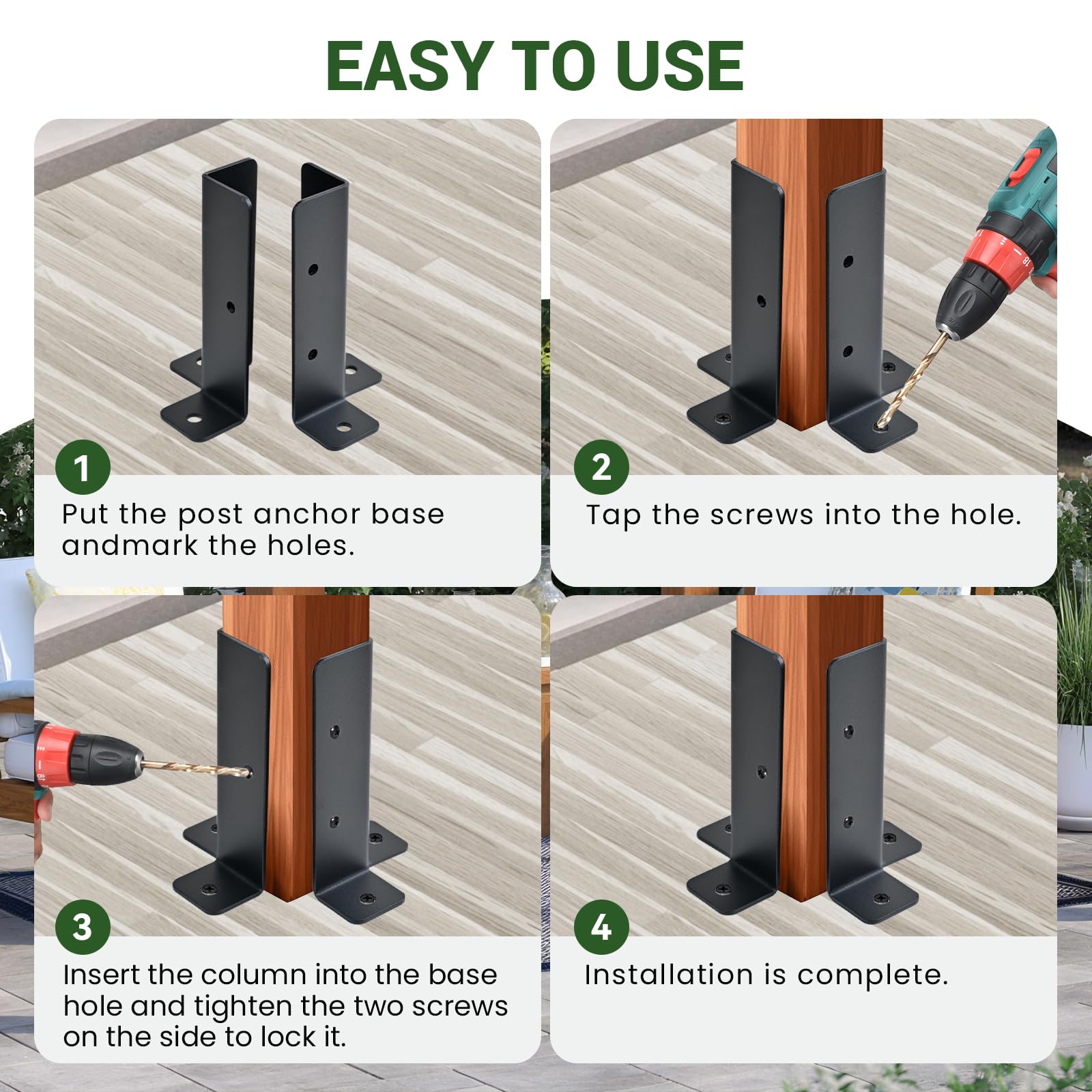 EASY TO USE

1
Put the post anchor base andmark the holes.

2
Tap the screws into the hole.

3
Insert the column into the base hole and tighten the two screws on the side to lock it.

4
Installation is complete.