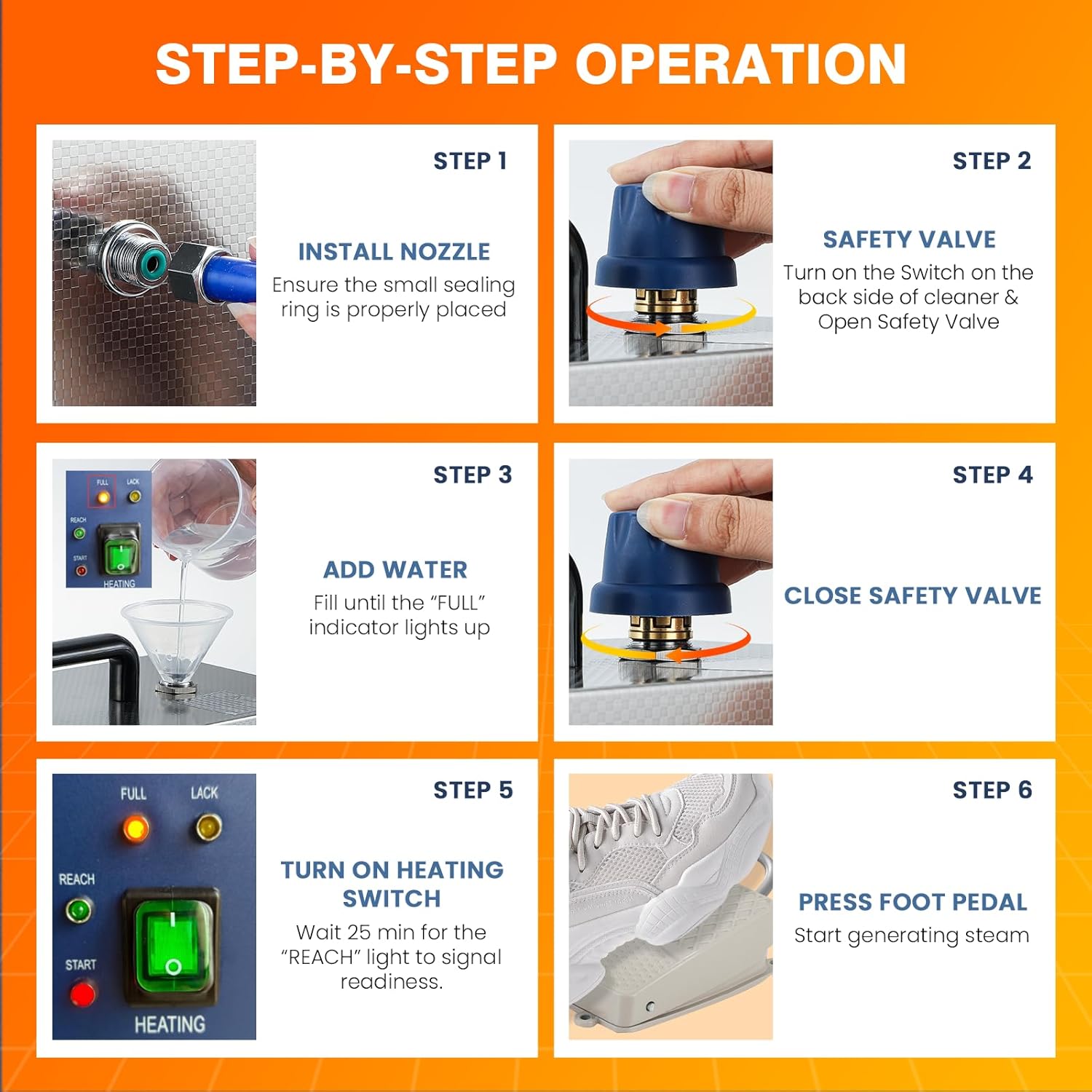 STEP-BY-STEP OPERATION

STEP 1

INSTALL NOZZLE

Ensure the small sealing ring is properly placed

STEP 2

SAFETY VALVE

Turn on the Switch on the back side of cleaner & Open Safety Valve

FULL LACK REACH START HEATING

STEP 3

ADD WATER

Fill until the “FULL” indicator lights up

STEP 4

CLOSE SAFETY VALVE

FULL LACK REACH START HEATING

STEP 5

TURN ON HEATING SWITCH

Wait 25 min for the “REACH” light to signal readiness.

STEP 6

PRESS FOOT PEDAL

Start generating steam