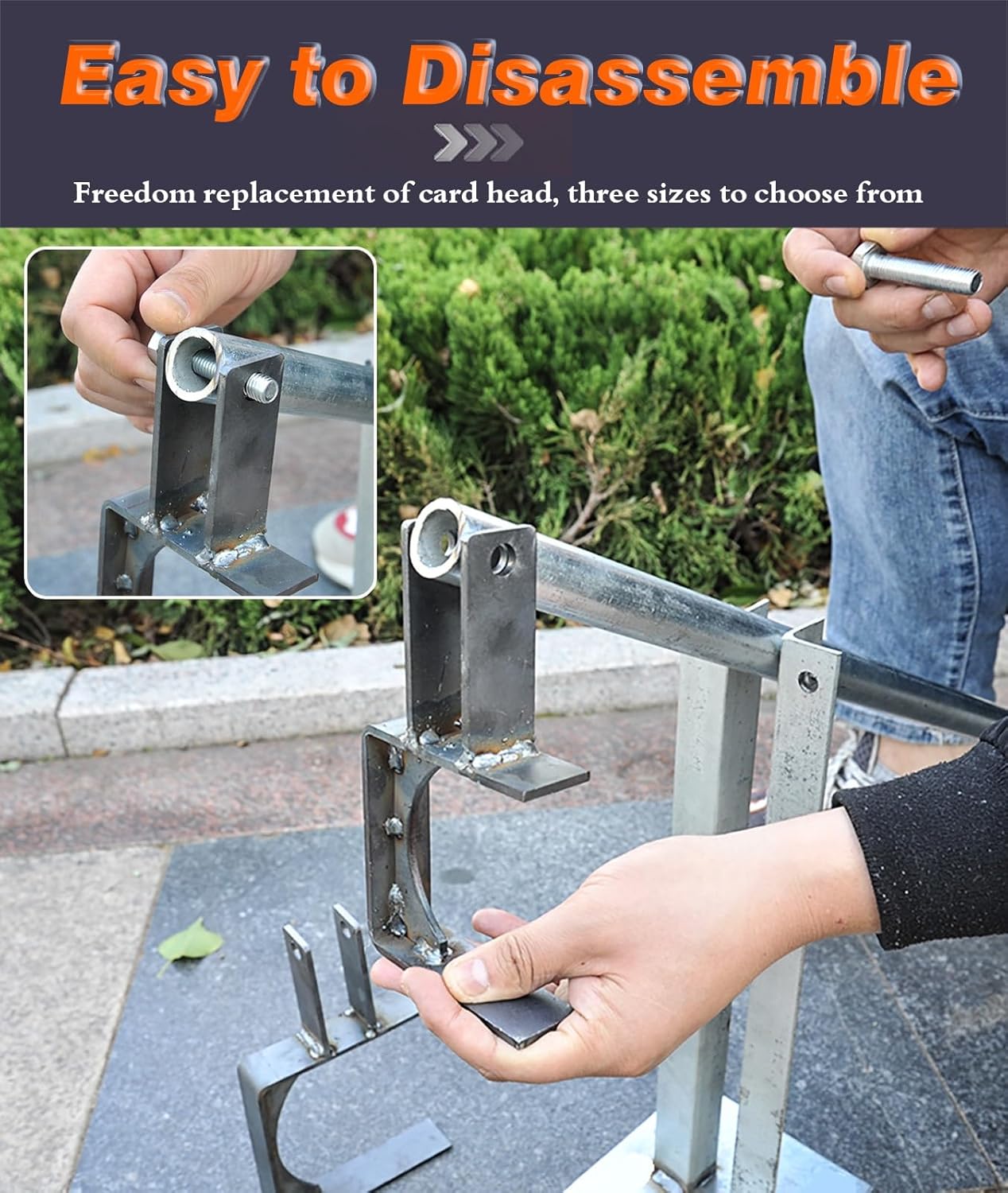 Easy to Disassemble

Freedom replacement of card head, three sizes to choose from