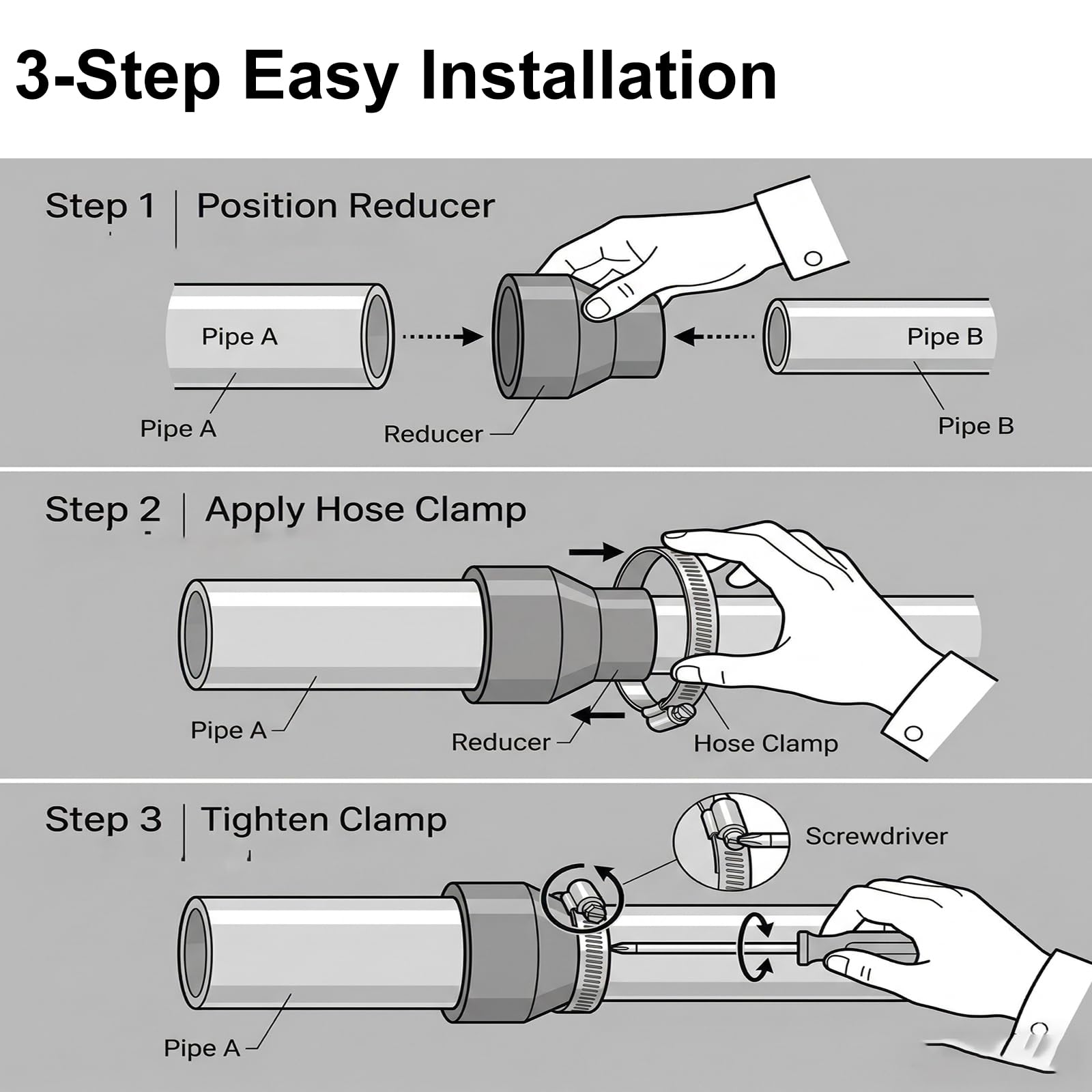 3-Step Easy Installation

Step 1 | Position Reducer

Pipe A

Pipe B

Pipe A

Reducer

Pipe B

Step 2 | Apply Hose Clamp

Pipe A

Reducer

Hose Clamp

Step 3 | Tighten Clamp

Screwdriver

Pipe A