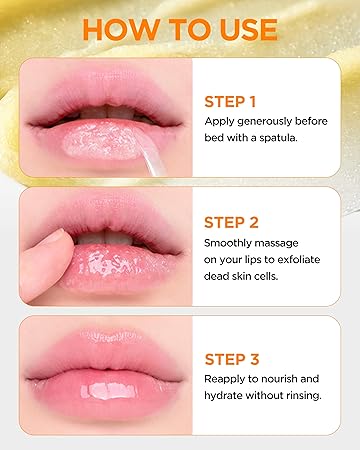 HOW TO USE

STEP 1
Apply generously before bed with a spatula.

STEP 2
Smoothly massage on your lips to exfoliate dead skin cells.

STEP 3
Reapply to nourish and hydrate without rinsing.