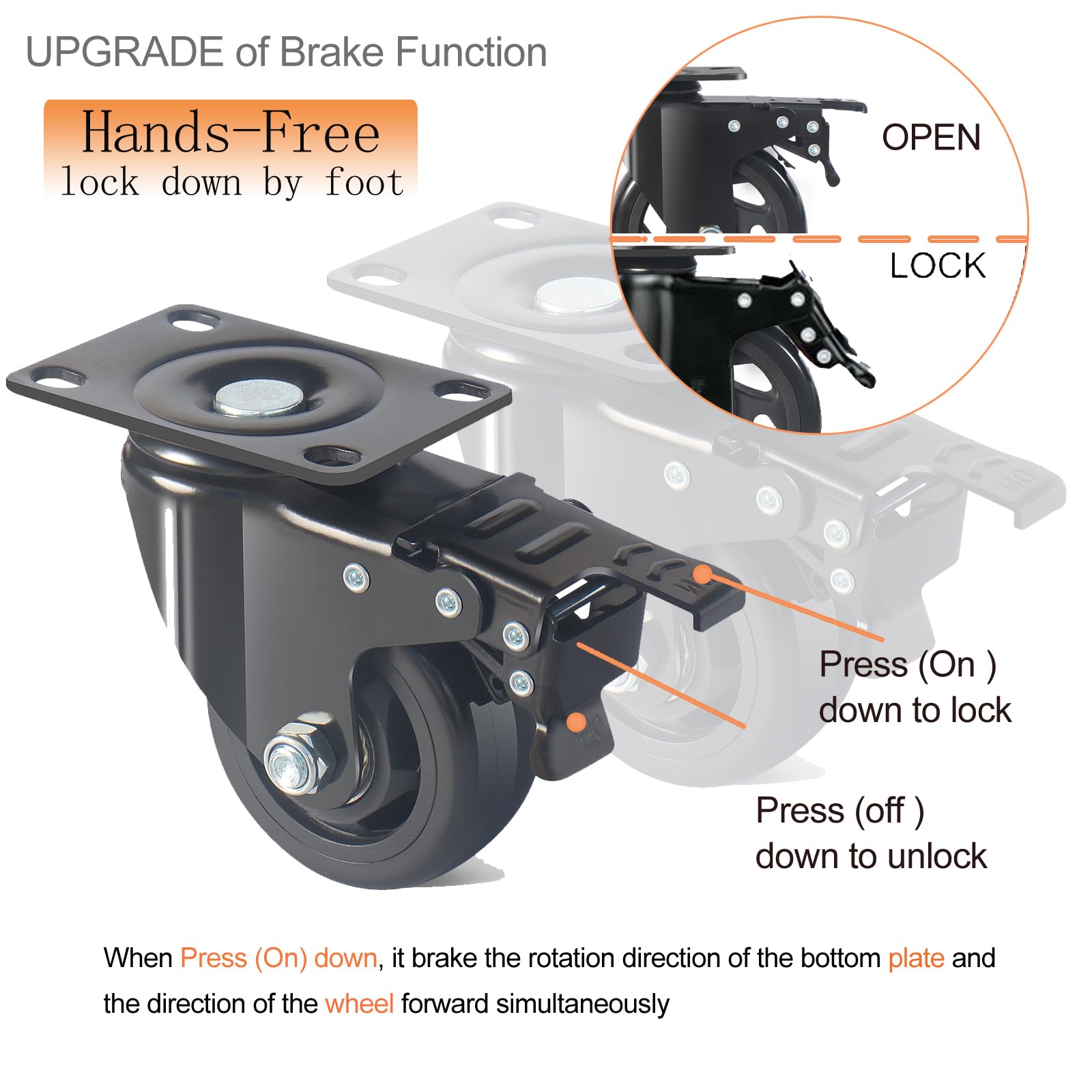 UPGRADE of Brake Function

Hands-Free
lock down by foot

OPEN

LOCK

Press (On )
down to lock

Press (off )
down to unlock

When Press (On) down, it brake the rotation direction of the bottom plate and the direction of the wheel forward simultaneously