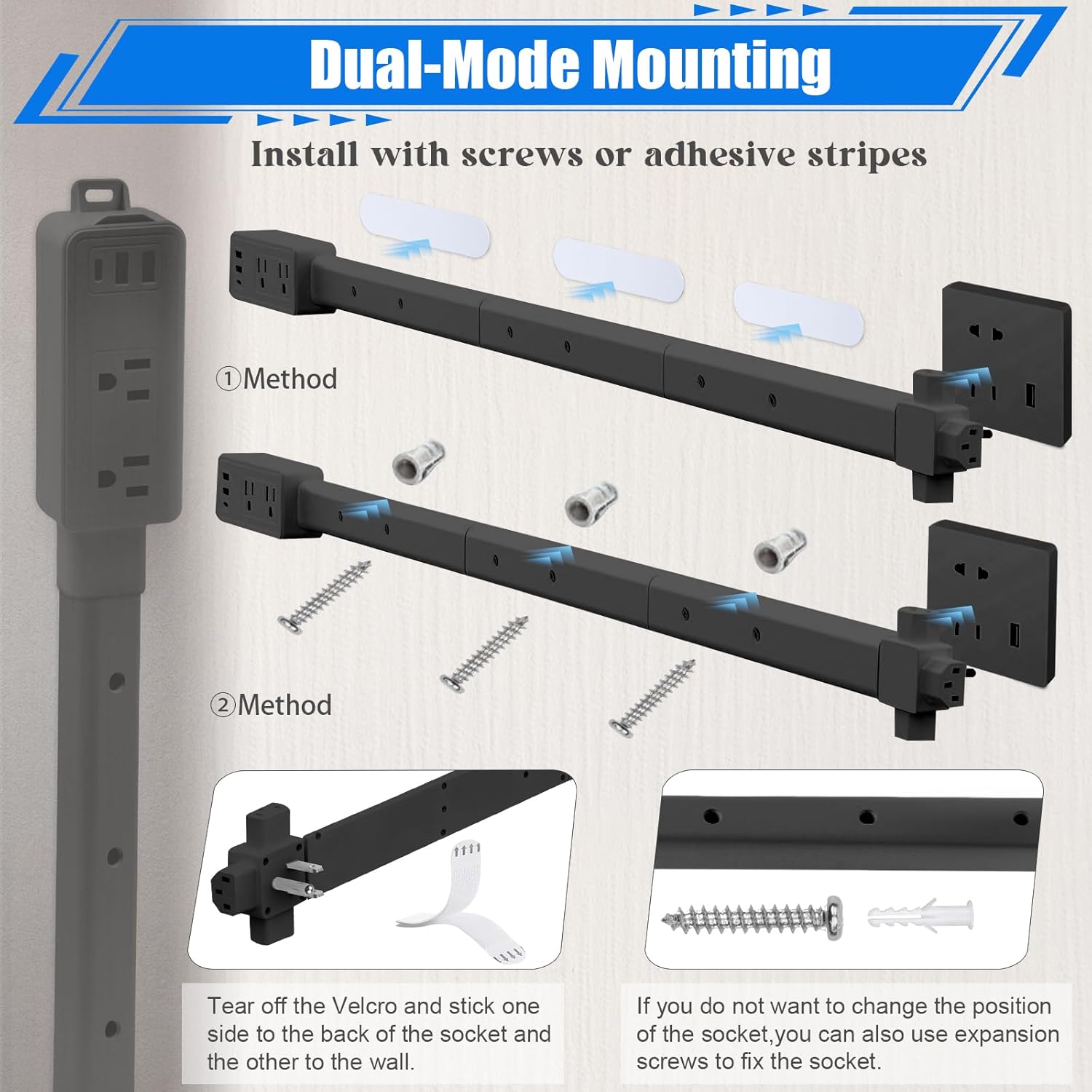 Dual-Mode Mounting

Install with screws or adhesive stripes

①Method

②Method

Tear off the Velcro and stick one side to the back of the socket and the other to the wall.

If you do not want to change the position of the socket,you can also use expansion screws to fix the socket.