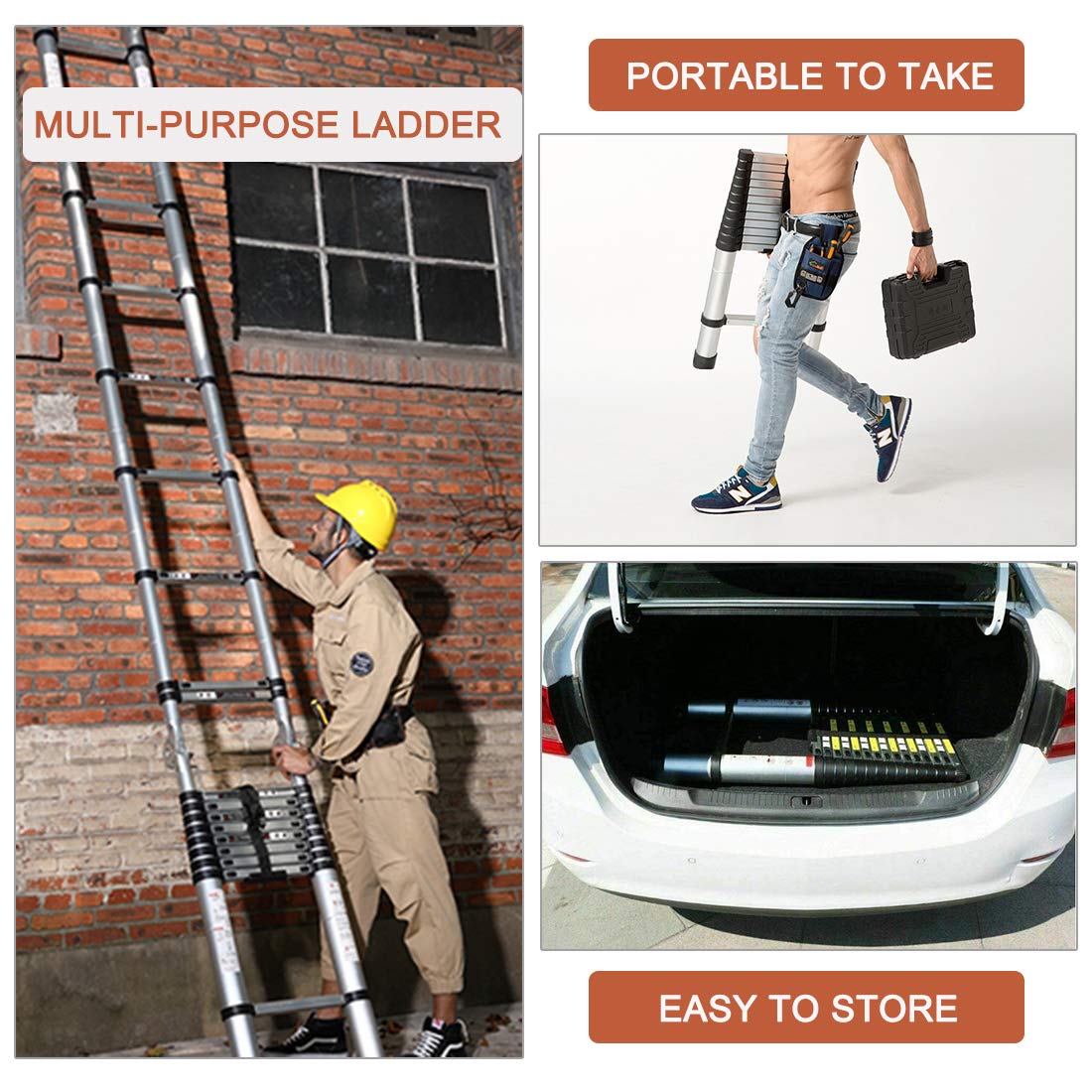 MULTI-PURPOSE LADDER

PORTABLE TO TAKE

EASY TO STORE