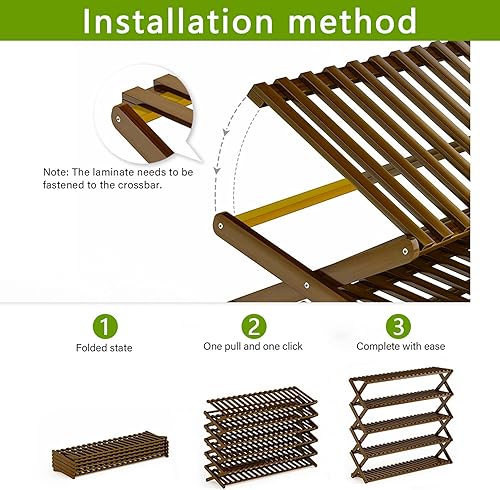 Installation method

Note: The laminate needs to be fastened to the crossbar.

1
Folded state

2
One pull and one click

3
Complete with ease