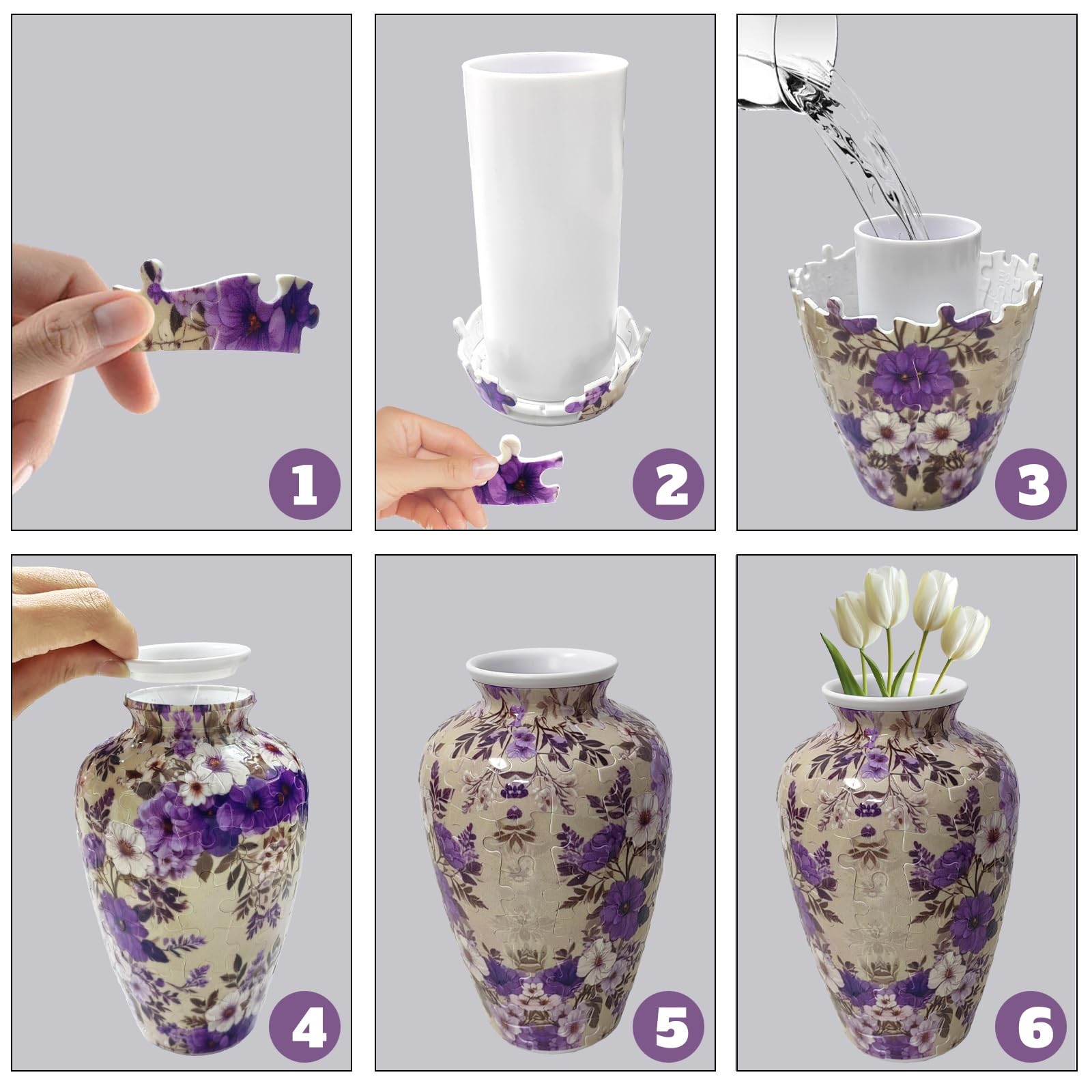 1

2

3

4

5

6