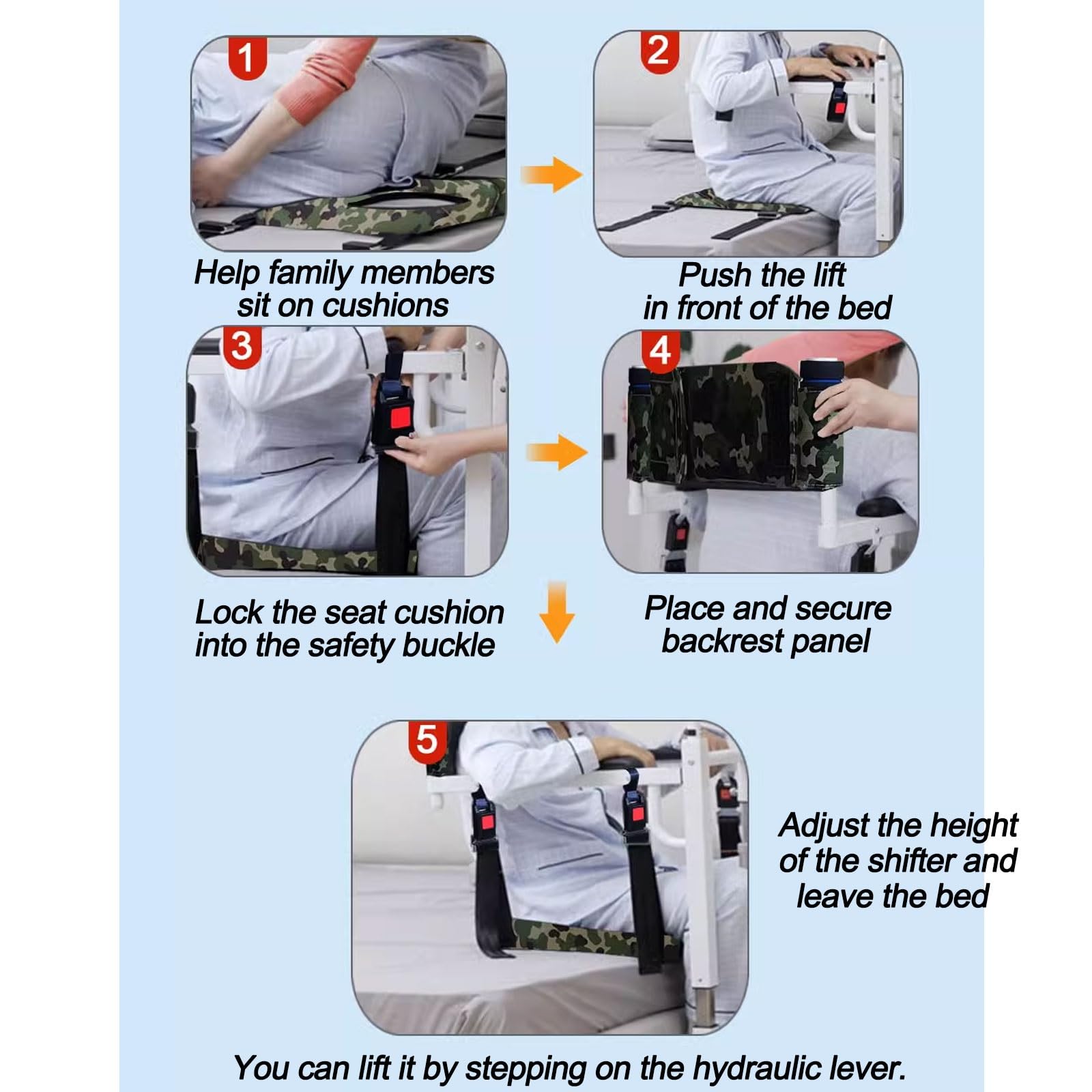 1

Help family members sit on cushions

2

Push the lift in front of the bed

3

Lock the seat cushion into the safety buckle

4

Place and secure backrest panel

5

Adjust the height of the shifter and leave the bed

You can lift it by stepping on the hydraulic lever.