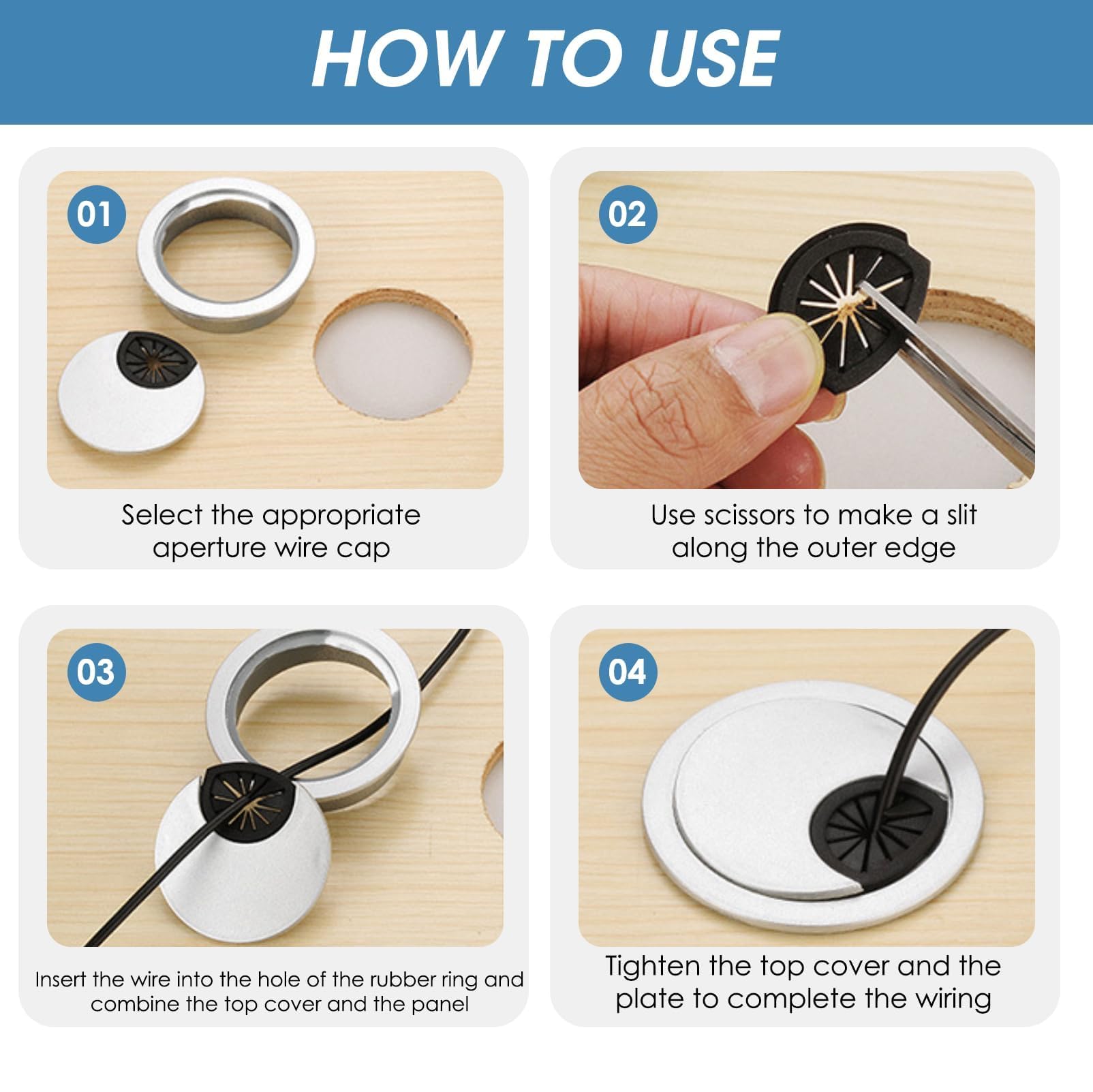 HOW TO USE

01

Select the appropriate aperture wire cap

02

Use scissors to make a slit along the outer edge

03

Insert the wire into the hole of the rubber ring and combine the top cover and the panel

04

Tighten the top cover and the plate to complete the wiring