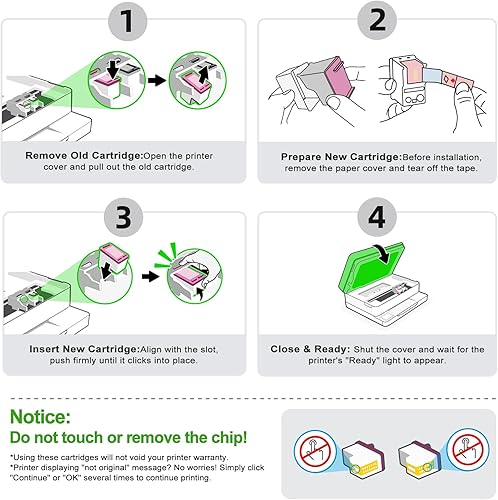 1

Remove Old Cartridge:Open the printer cover and pull out the old cartridge.

2

Prepare New Cartridge:Before installation, remove the paper cover and tear off the tape.

3

Insert New Cartridge:Align with the slot, push firmly until it clicks into place.

4

Close & Ready: Shut the cover and wait for the printer's "Ready" light to appear.

Notice:
Do not touch or remove the chip!

*Using these cartridges will not void your printer warranty.
*Printer displaying "not original" message? No worries! Simply click "Continue" or "OK" several times to continue printing.