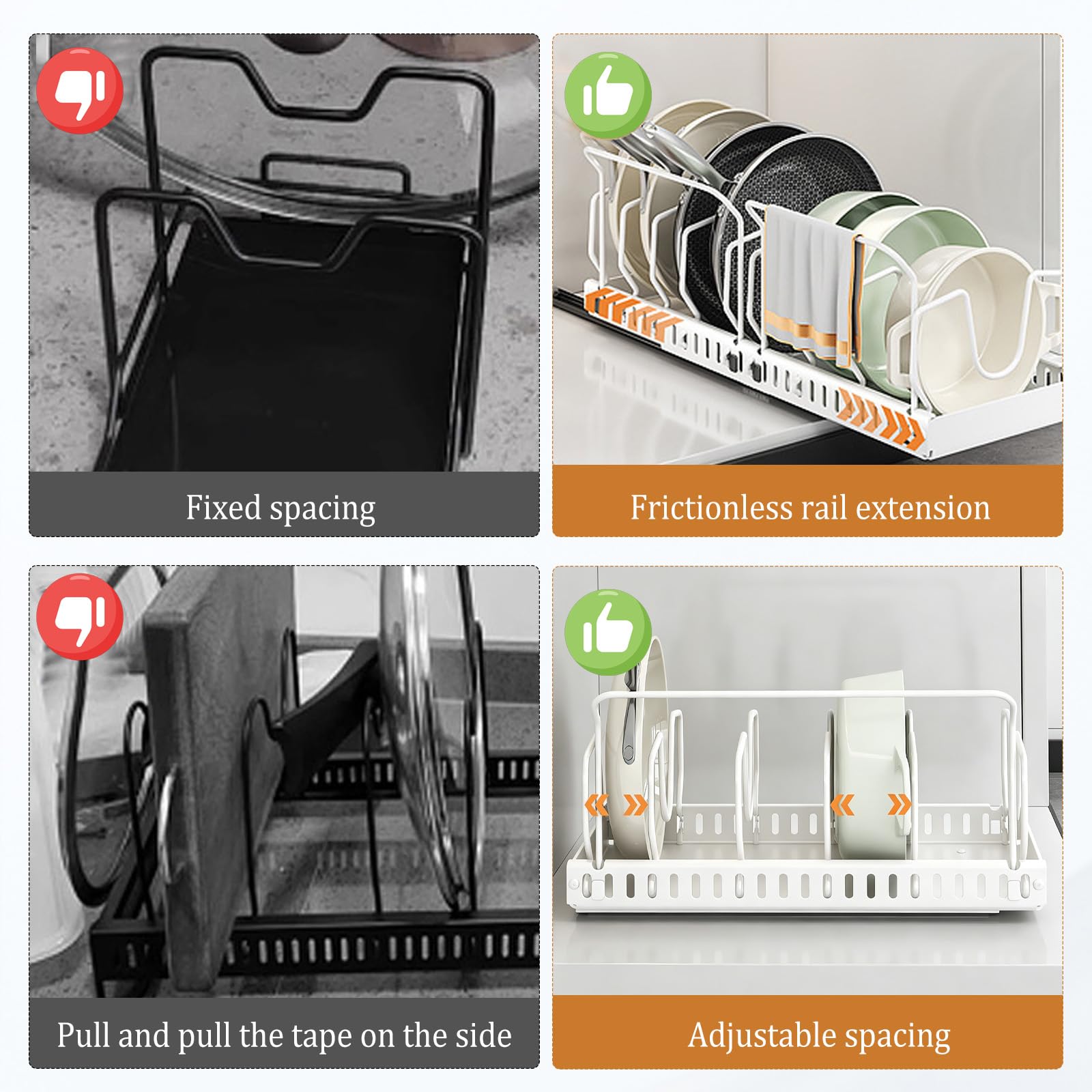 Fixed spacing

Frictionless rail extension

Pull and pull the tape on the side

Adjustable spacing