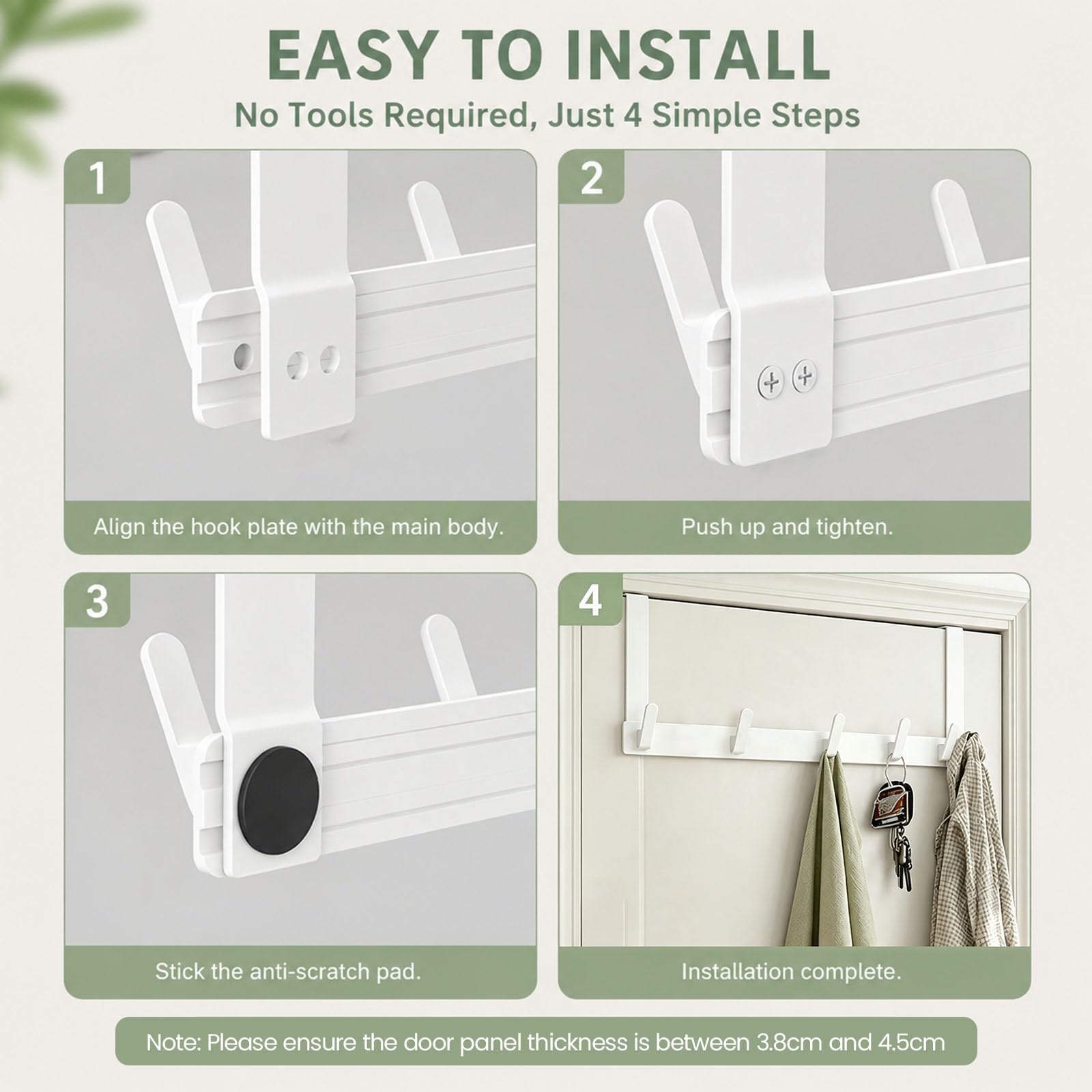 EASY TO INSTALL

No Tools Required, Just 4 Simple Steps

1

Align the hook plate with the main body.

2

Push up and tighten.

3

Stick the anti-scratch pad.

4

Installation complete.

Note: Please ensure the door panel thickness is between 3.8cm and 4.5cm