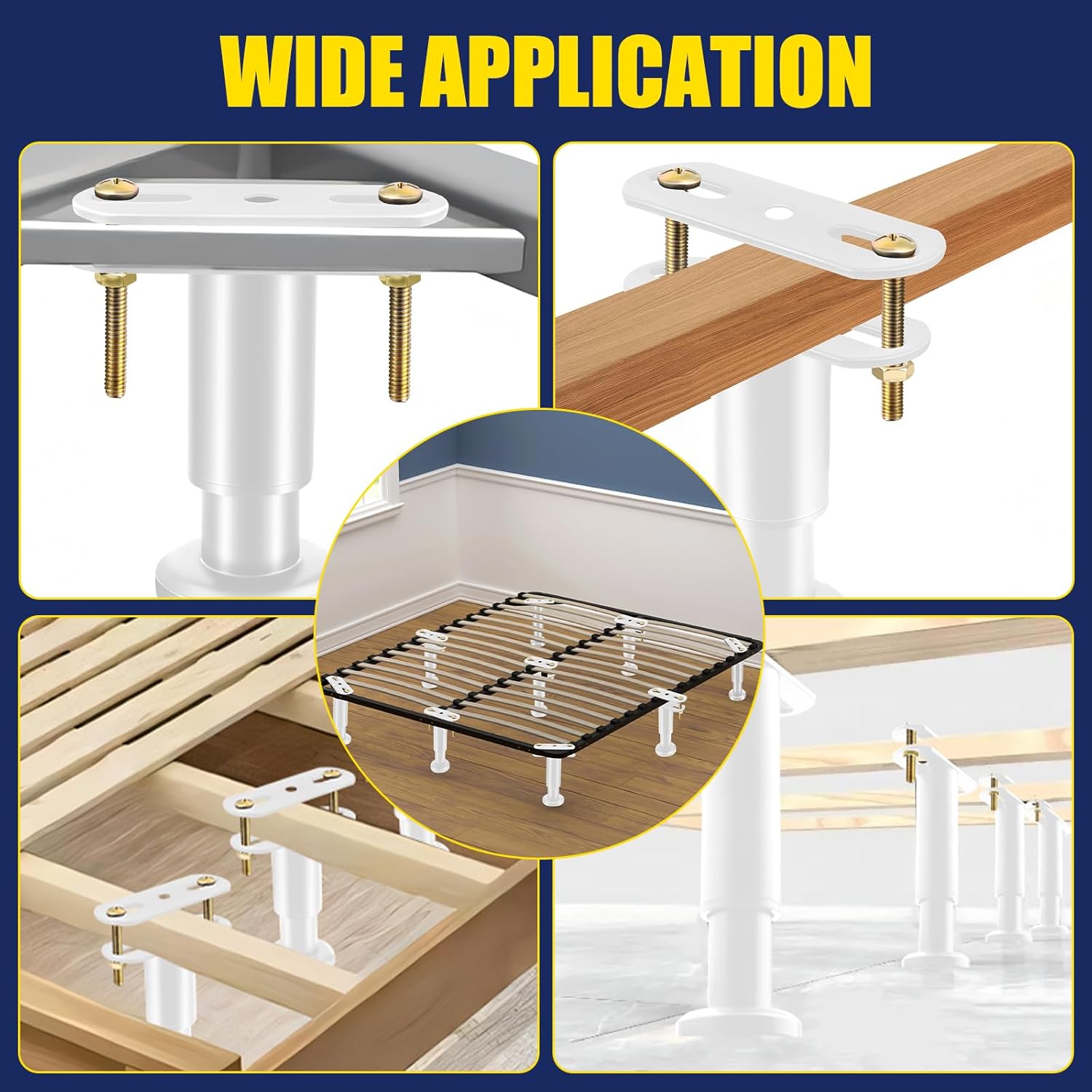 WIDE APPLICATION