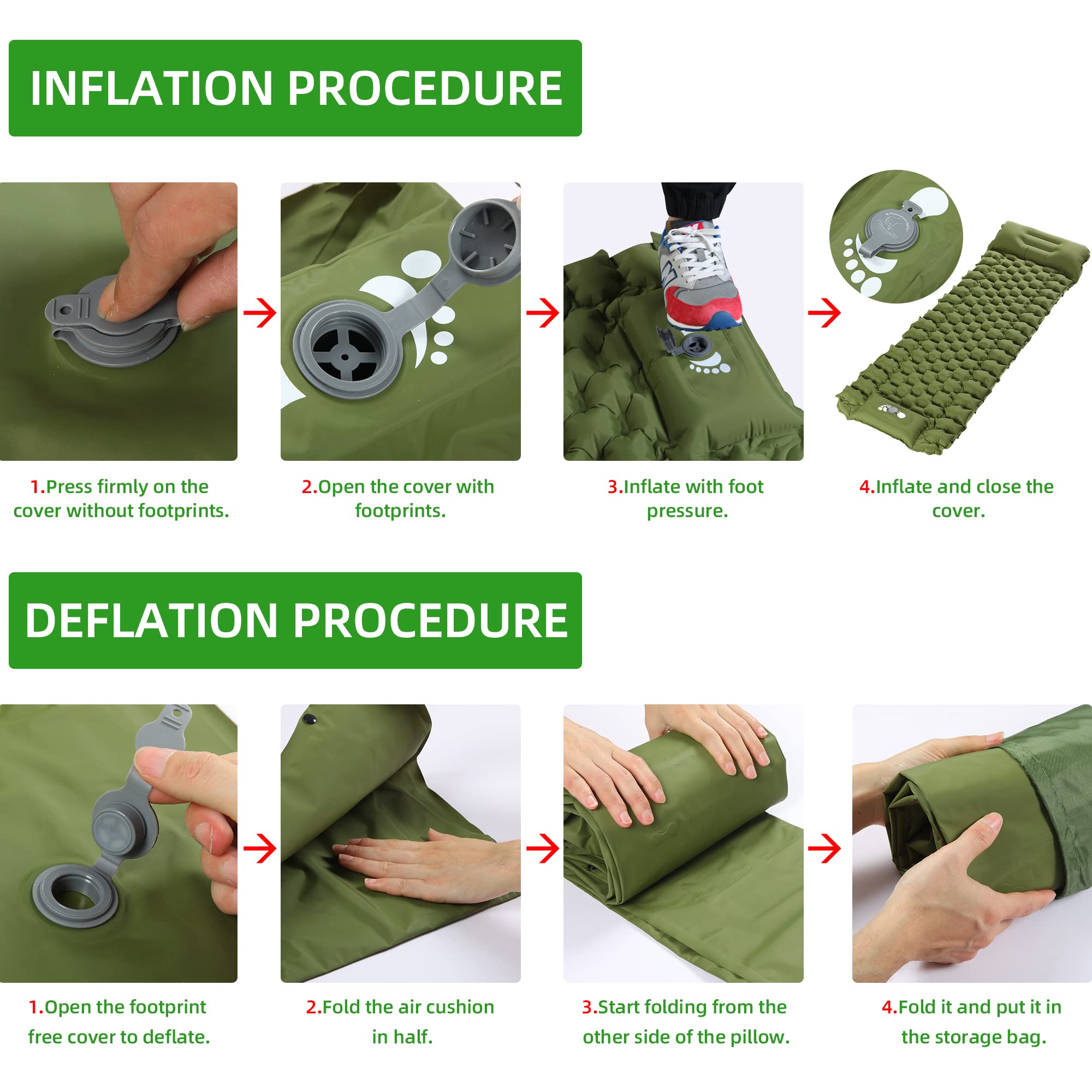 INFLATION PROCEDURE

1.Press firmly on the cover without footprints.

2.Open the cover with footprints.

3.Inflate with foot pressure.

4.Inflate and close the cover.

DEFLATION PROCEDURE

1.Open the footprint free cover to deflate.

2.Fold the air cushion in half.

3.Start folding from the other side of the pillow.

4.Fold it and put it in the storage bag.