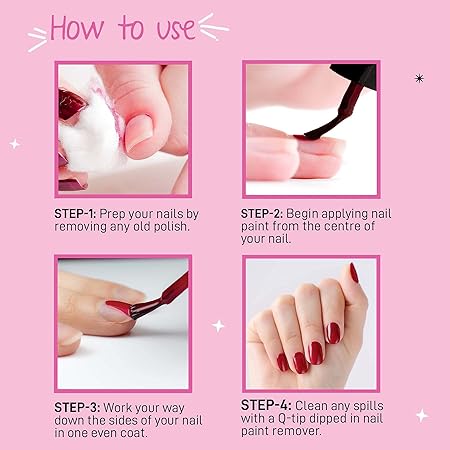 How to use

STEP-1: Prep your nails by removing any old polish.

STEP-2: Begin applying nail paint from the centre of your nail.

STEP-3: Work your way down the sides of your nail in one even coat.

STEP-4: Clean any spills with a Q-tip dipped in nail paint remover.