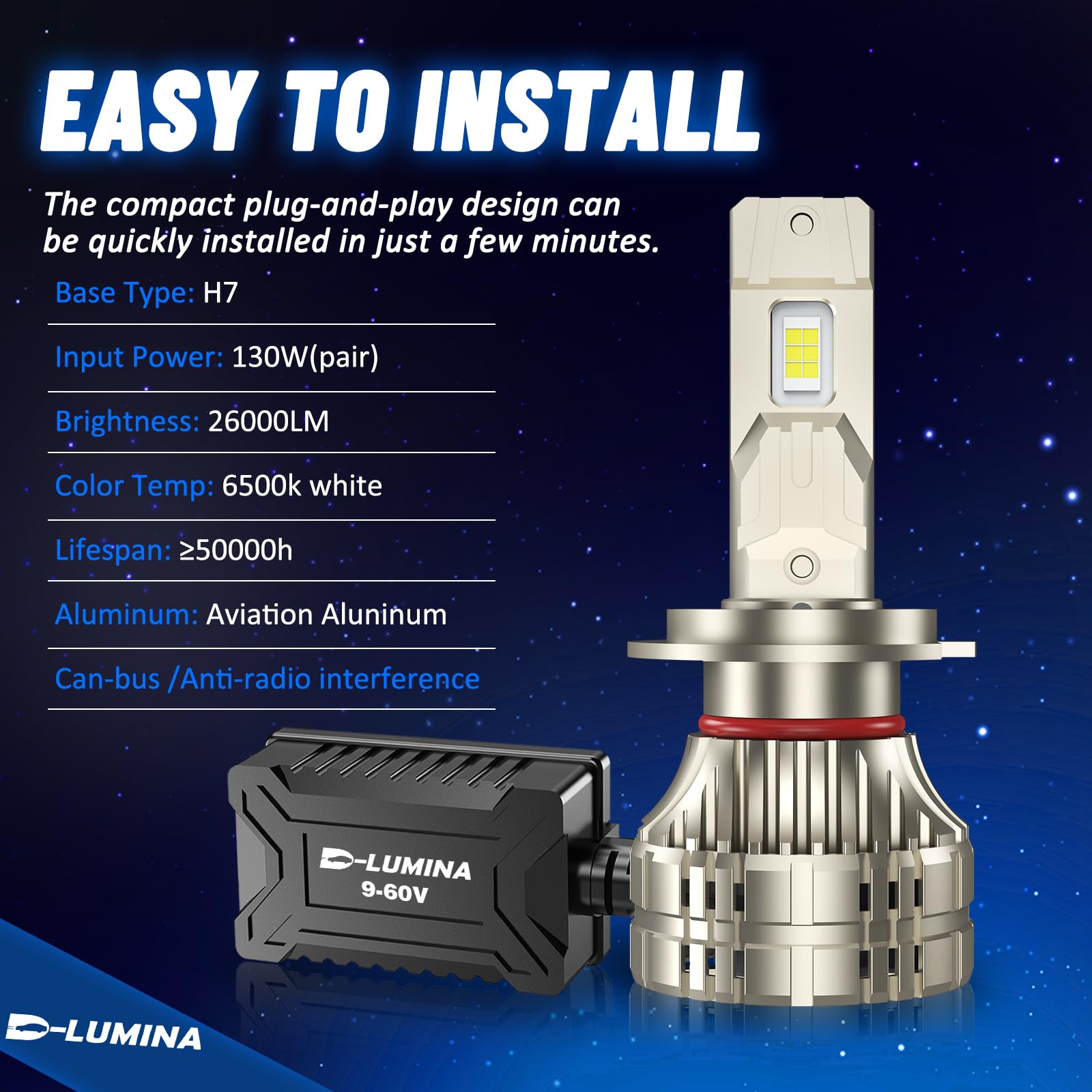 EASY TO INSTALL

The compact plug-and-play design can be quickly installed in just a few minutes.

Base Type: H7

Input Power: 130W(pair)

Brightness: 26000LM

Color Temp: 6500k white

Lifespan: ≥50000h

Aluminum: Aviation Aluninum

Can-bus /Anti-radio interference

D-LUMINA
9-60V

D-LUMINA