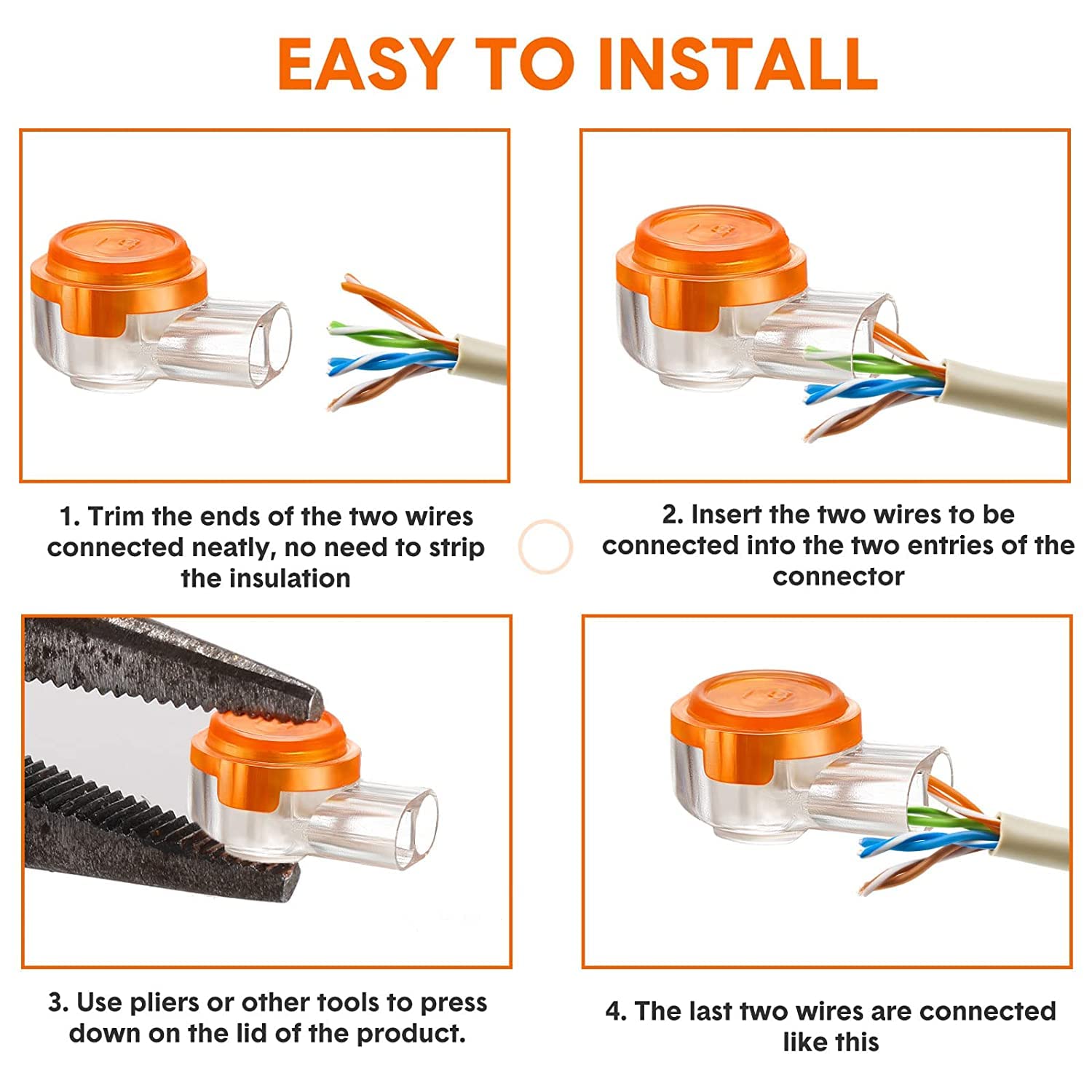 EASY TO INSTALL

1. Trim the ends of the two wires connected neatly, no need to strip the insulation

2. Insert the two wires to be connected into the two entries of the connector

3. Use pliers or other tools to press down on the lid of the product.

4. The last two wires are connected like this