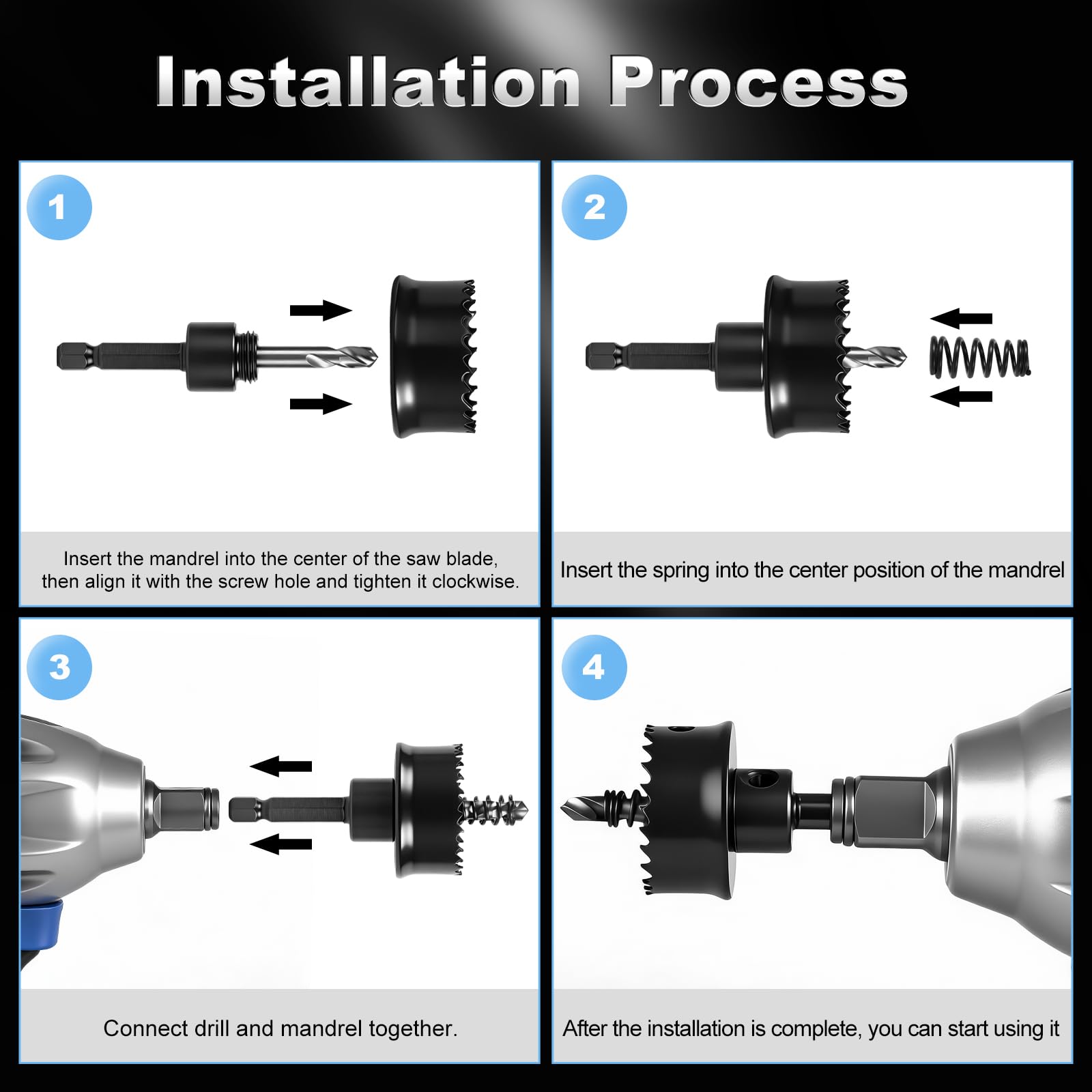 Installation Process

1

Insert the mandrel into the center of the saw blade, then align it with the screw hole and tighten it clockwise.

2

Insert the spring into the center position of the mandrel

3

Connect drill and mandrel together.

4

After the installation is complete, you can start using it