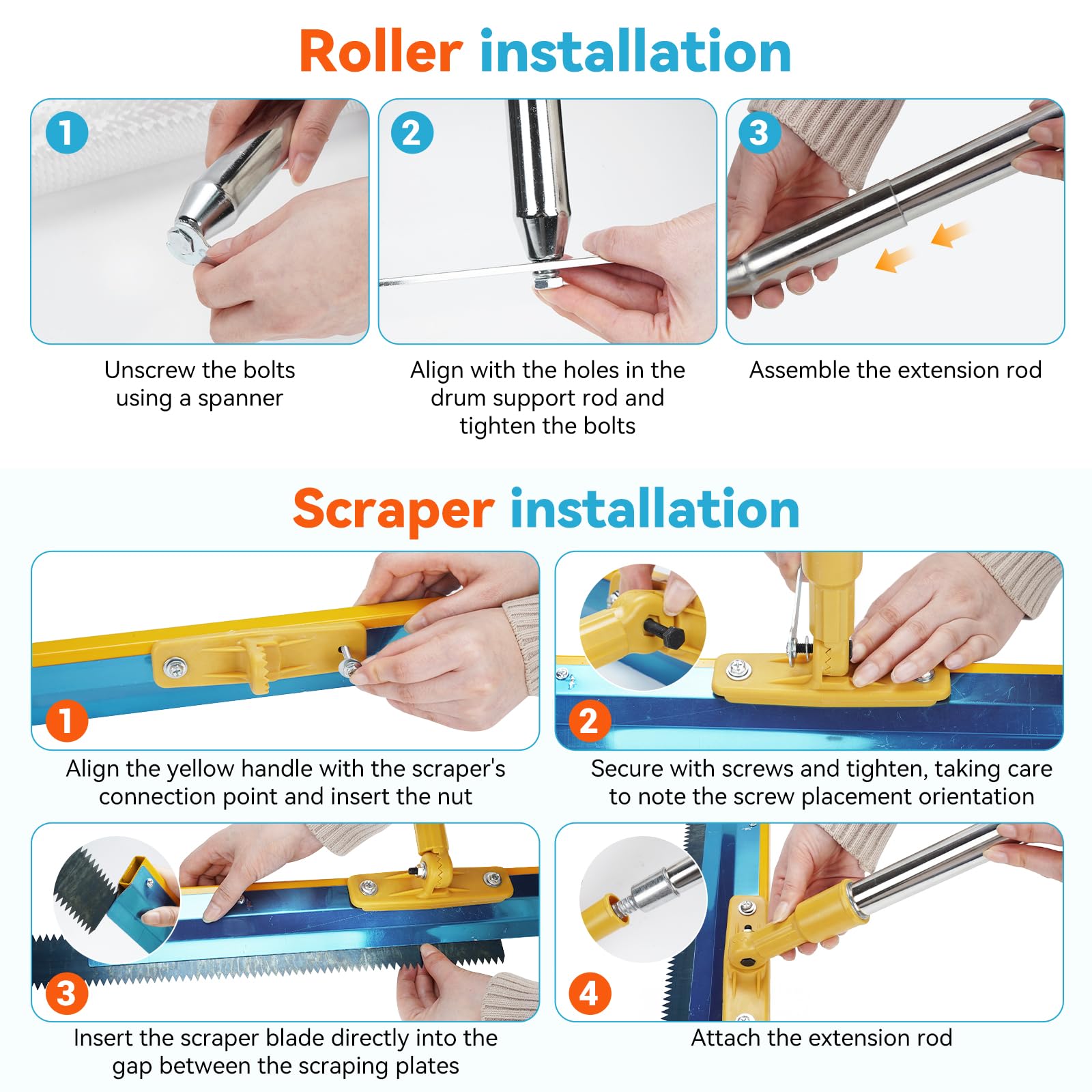 Roller installation

1

Unscrew the bolts using a spanner

2

Align with the holes in the drum support rod and tighten the bolts

3

Assemble the extension rod

Scraper installation

1

Align the yellow handle with the scraper's connection point and insert the nut

2

Secure with screws and tighten, taking care to note the screw placement orientation

3

Insert the scraper blade directly into the gap between the scraping plates

4

Attach the extension rod