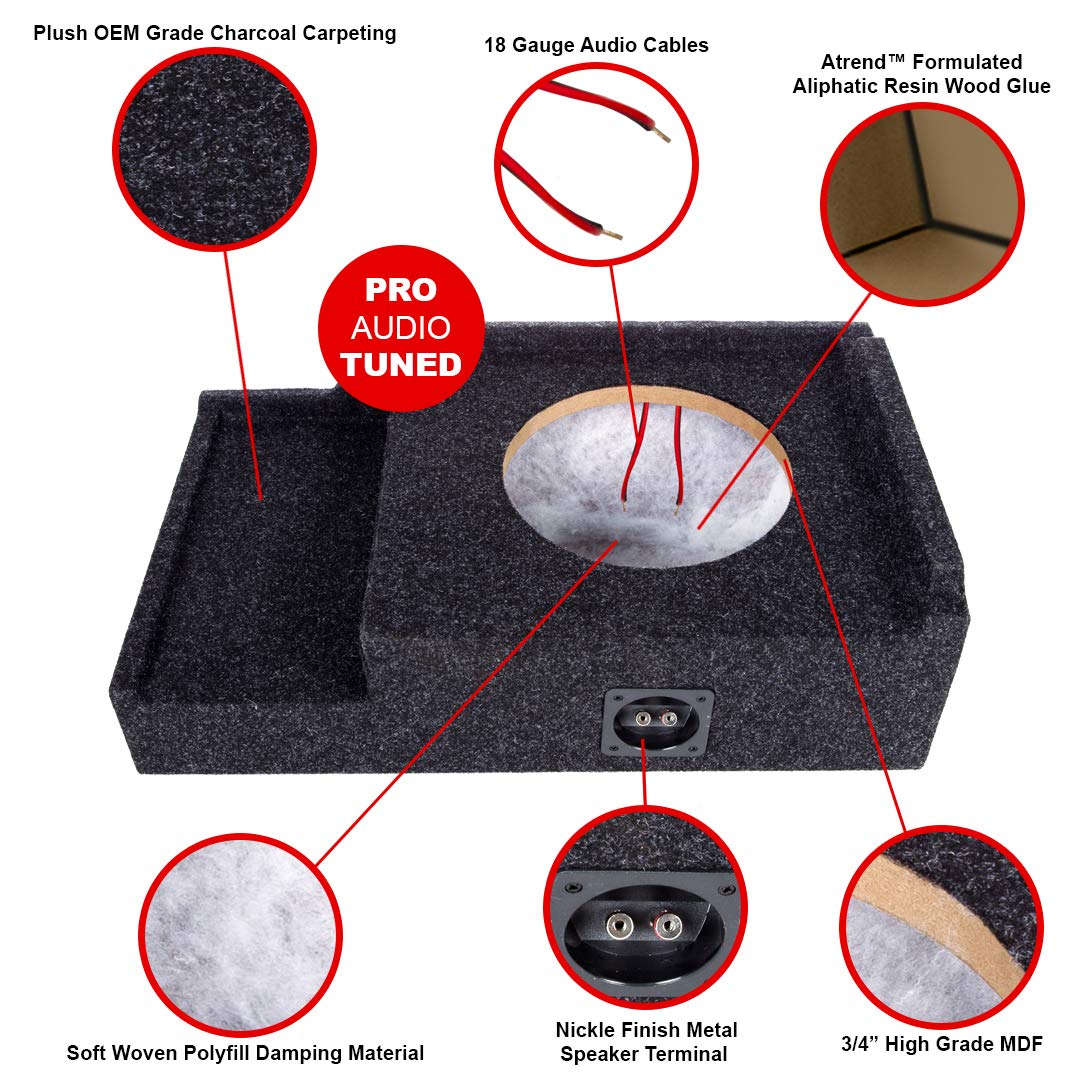 Plush OEM Grade Charcoal Carpeting

18 Gauge Audio Cables

Atrend™ Formulated Aliphatic Resin Wood Glue

PRO AUDIO TUNED

Soft Woven Polyfill Damping Material

Nickle Finish Metal Speaker Terminal

3/4” High Grade MDF