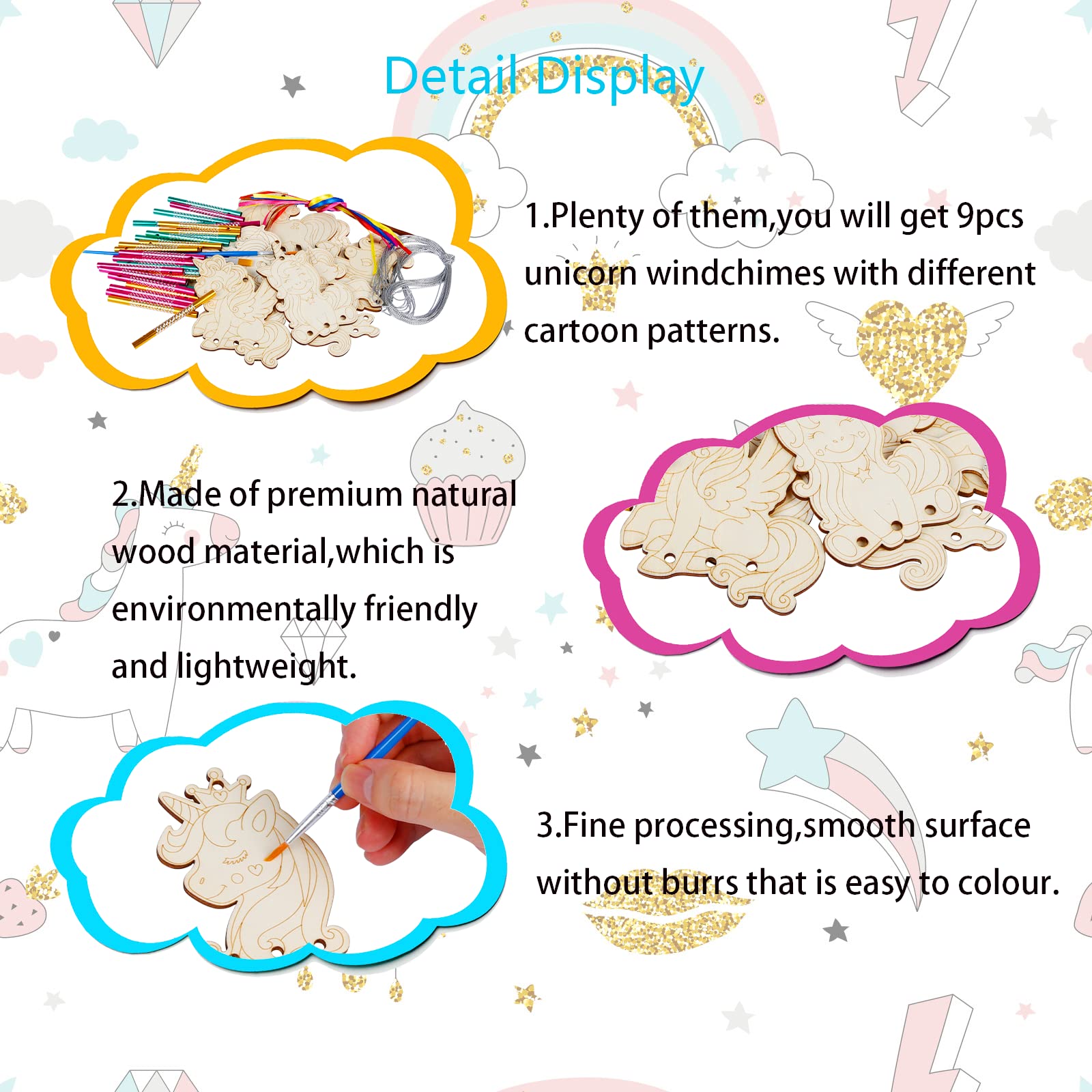 Detail Display

1.Plenty of them,you will get 9pcs unicorn windchimes with different cartoon patterns.

2.Made of premium natural wood material,which is environmentally friendly and lightweight.

3.Fine processing,smooth surface without burrs that is easy to colour.