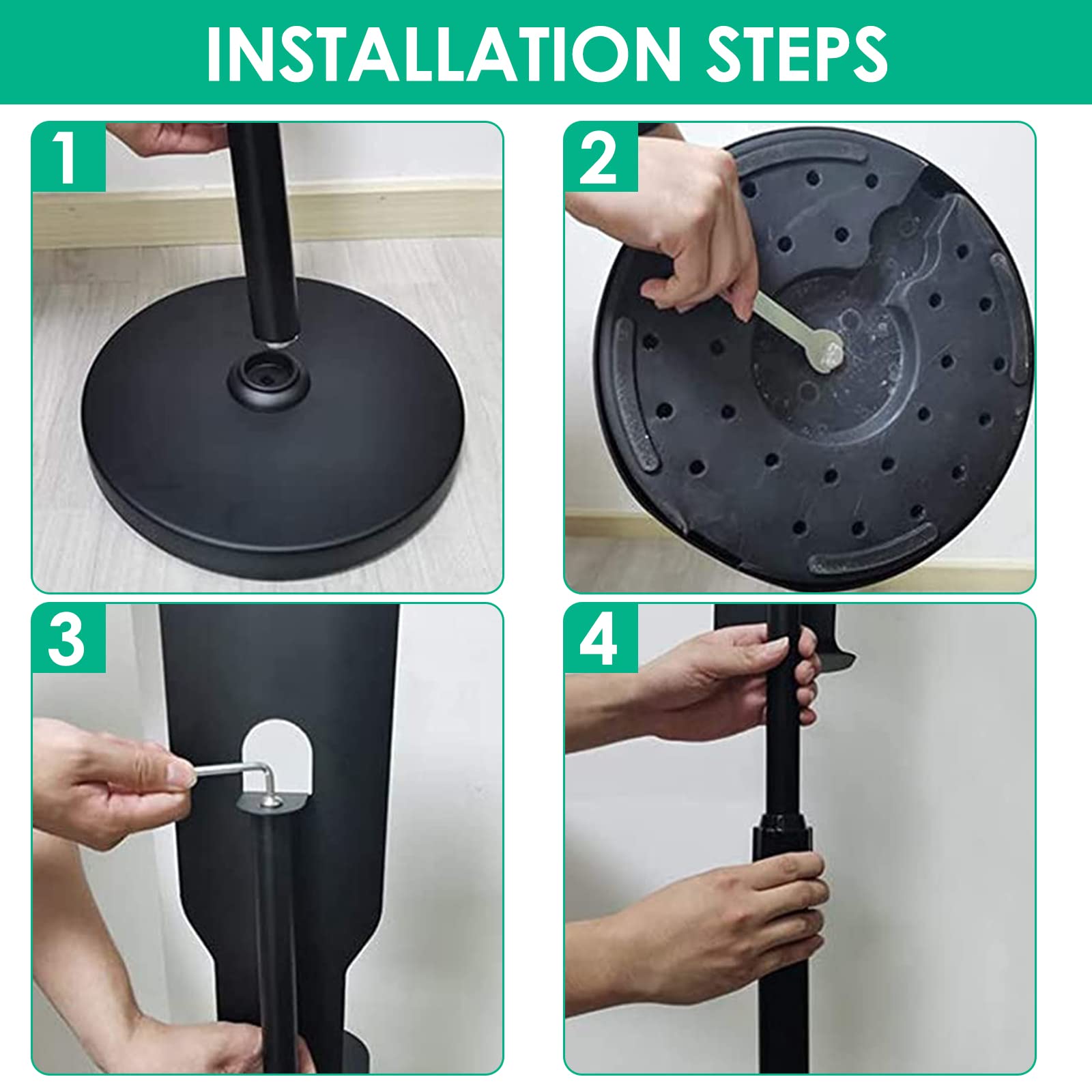 INSTALLATION STEPS

1

2

3

4