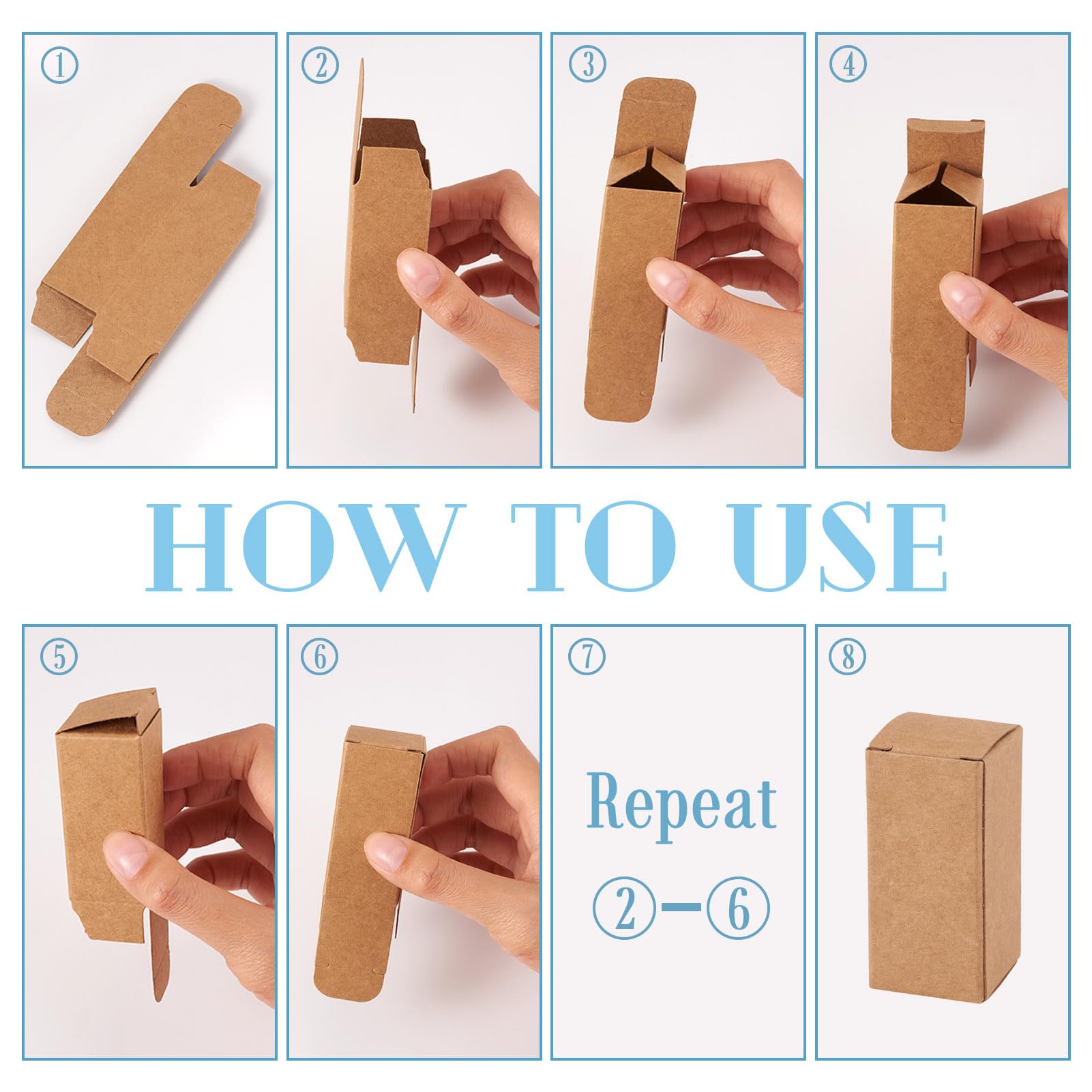 ①

②

③

④

HOW TO USE

⑤

⑥

⑦

Repeat

②–⑥

⑧