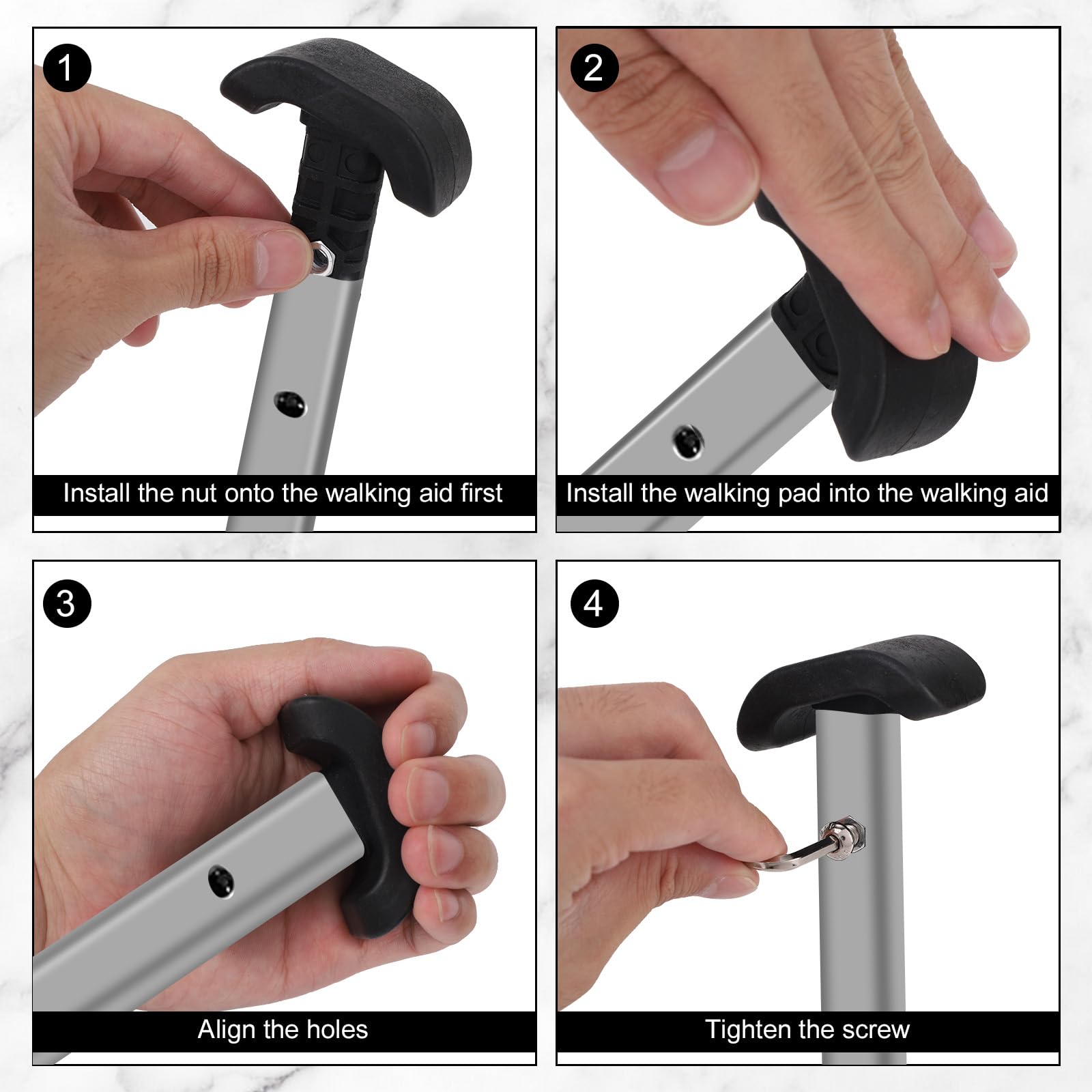 1
Install the nut onto the walking aid first

2
Install the walking pad into the walking aid

3
Align the holes

4
Tighten the screw