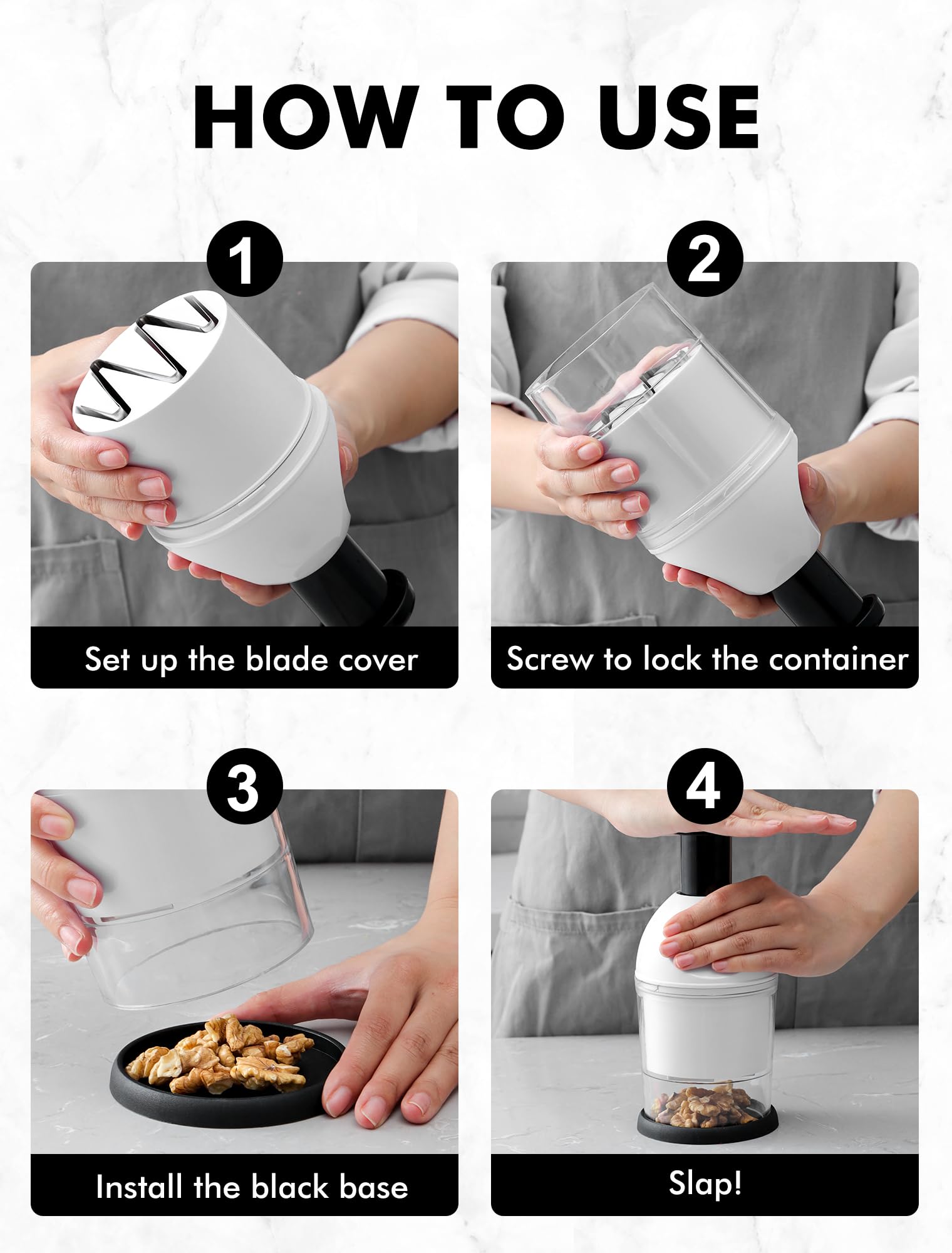 HOW TO USE

1

Set up the blade cover

2

Screw to lock the container

3

Install the black base

4

Slap!