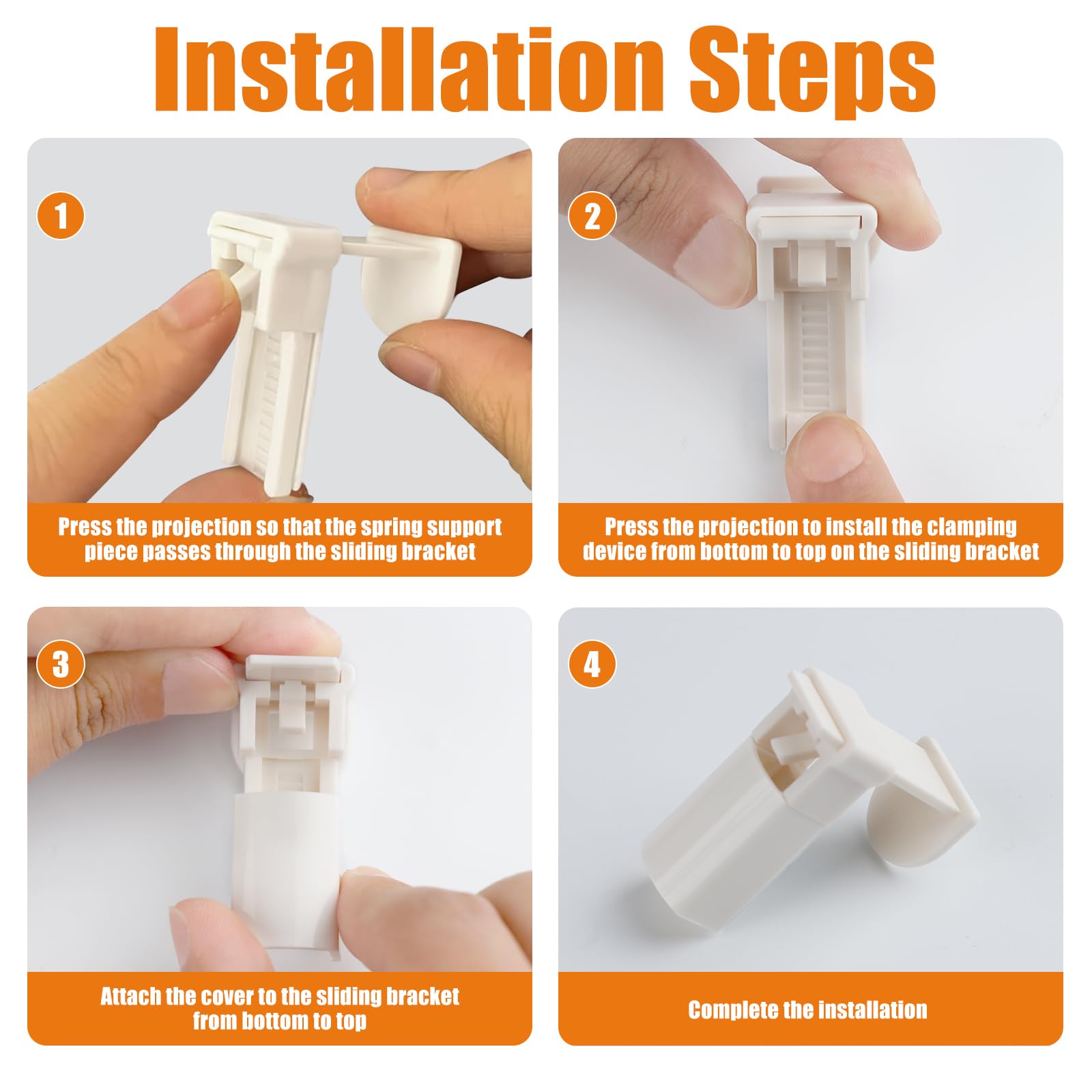 Installation Steps

1

Press the projection so that the spring support piece passes through the sliding bracket

2

Press the projection to install the clamping device from bottom to top on the sliding bracket

3

Attach the cover to the sliding bracket from bottom to top

4

Complete the installation