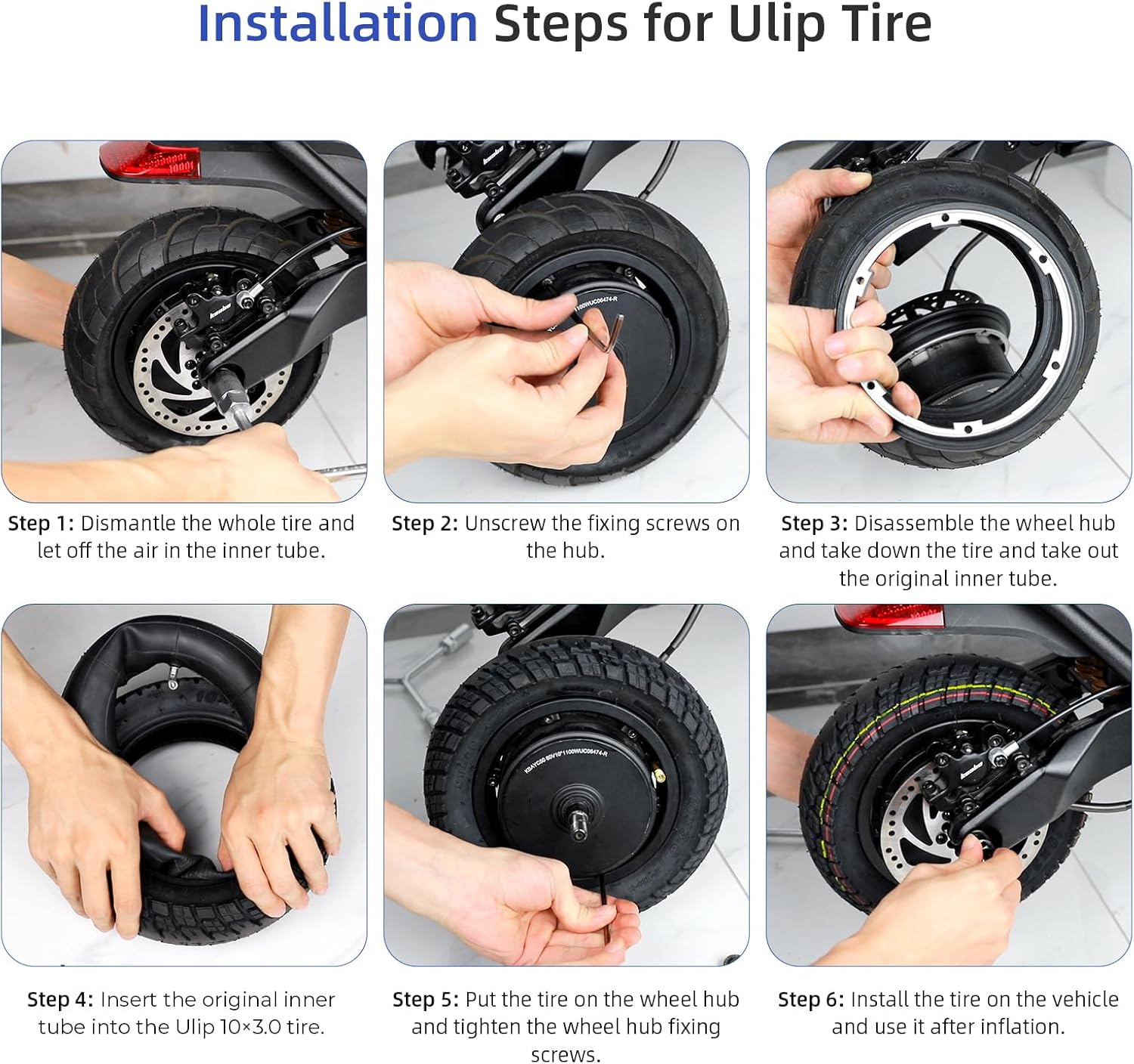 Installation Steps for Ulip Tire

Step 1: Dismantle the whole tire and let off the air in the inner tube.

Step 2: Unscrew the fixing screws on the hub.

Step 3: Disassemble the wheel hub and take down the tire and take out the original inner tube.

Step 4: Insert the original inner tube into the Ulip 10×3.0 tire.

Step 5: Put the tire on the wheel hub and tighten the wheel hub fixing screws.

Step 6: Install the tire on the vehicle and use it after inflation.