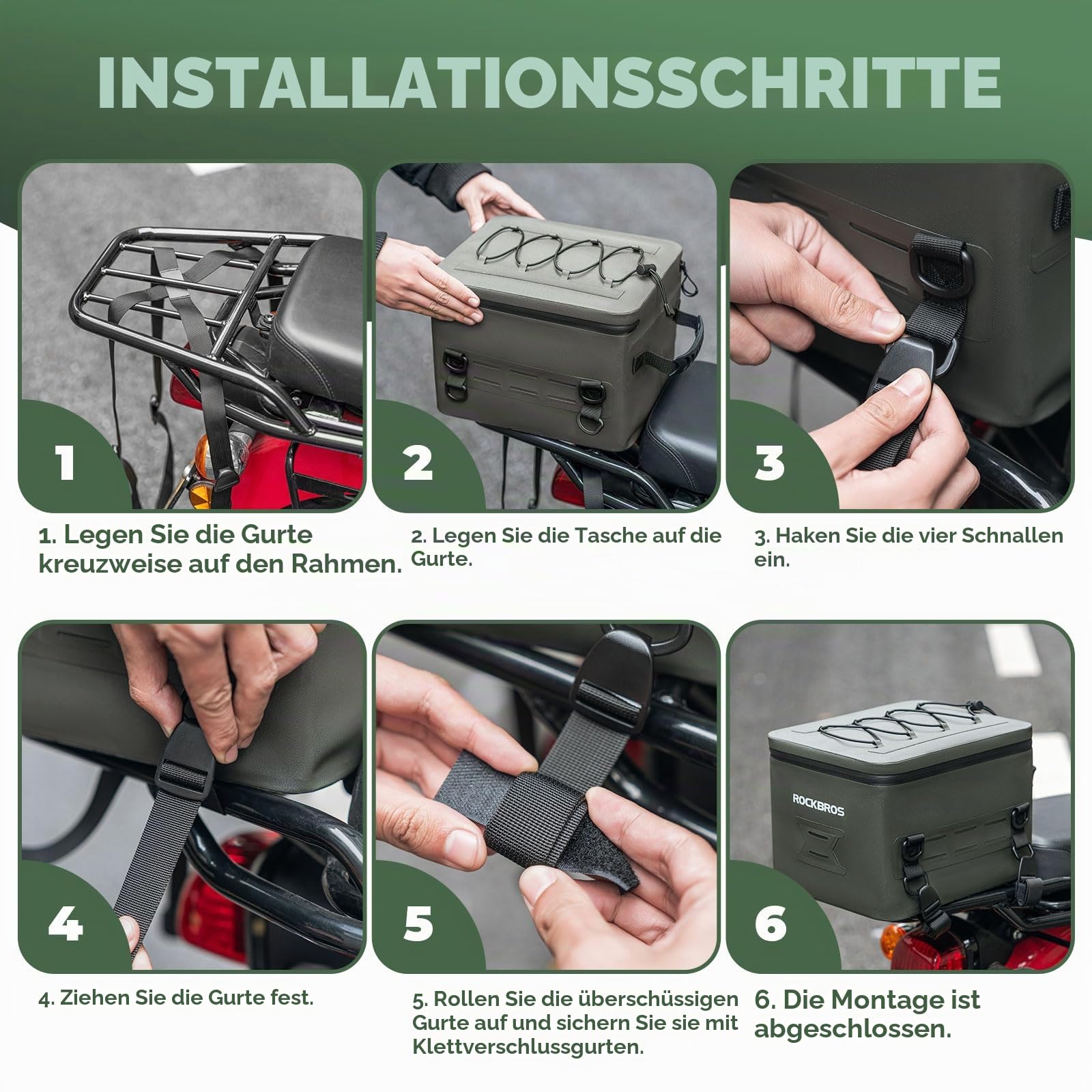 INSTALLATIONSSCHRITTE

1

2

3

1. Legen Sie die Gurte kreuzweise auf den Rahmen.

2. Legen Sie die Tasche auf die Gurte.

3. Haken Sie die vier Schnallen ein.

4

5

ROCKBROS

6

4. Ziehen Sie die Gurte fest.

5. Rollen Sie die überschüssigen Gurte auf und sichern Sie sie mit Klettverschlussgurten.

6. Die Montage ist abgeschlossen.