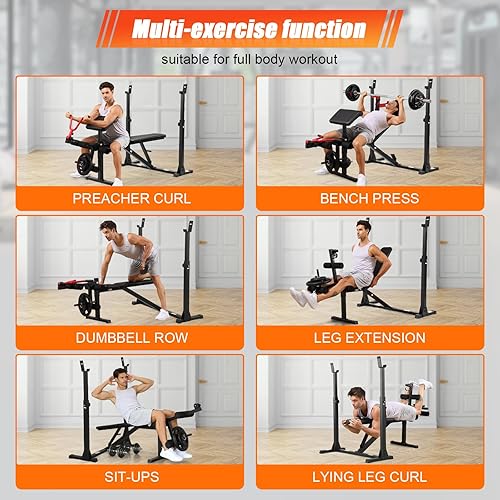 Multi-exercise function

suitable for full body workout

PREACHER CURL

BENCH PRESS

DUMBBELL ROW

LEG EXTENSION

SIT-UPS

LYING LEG CURL