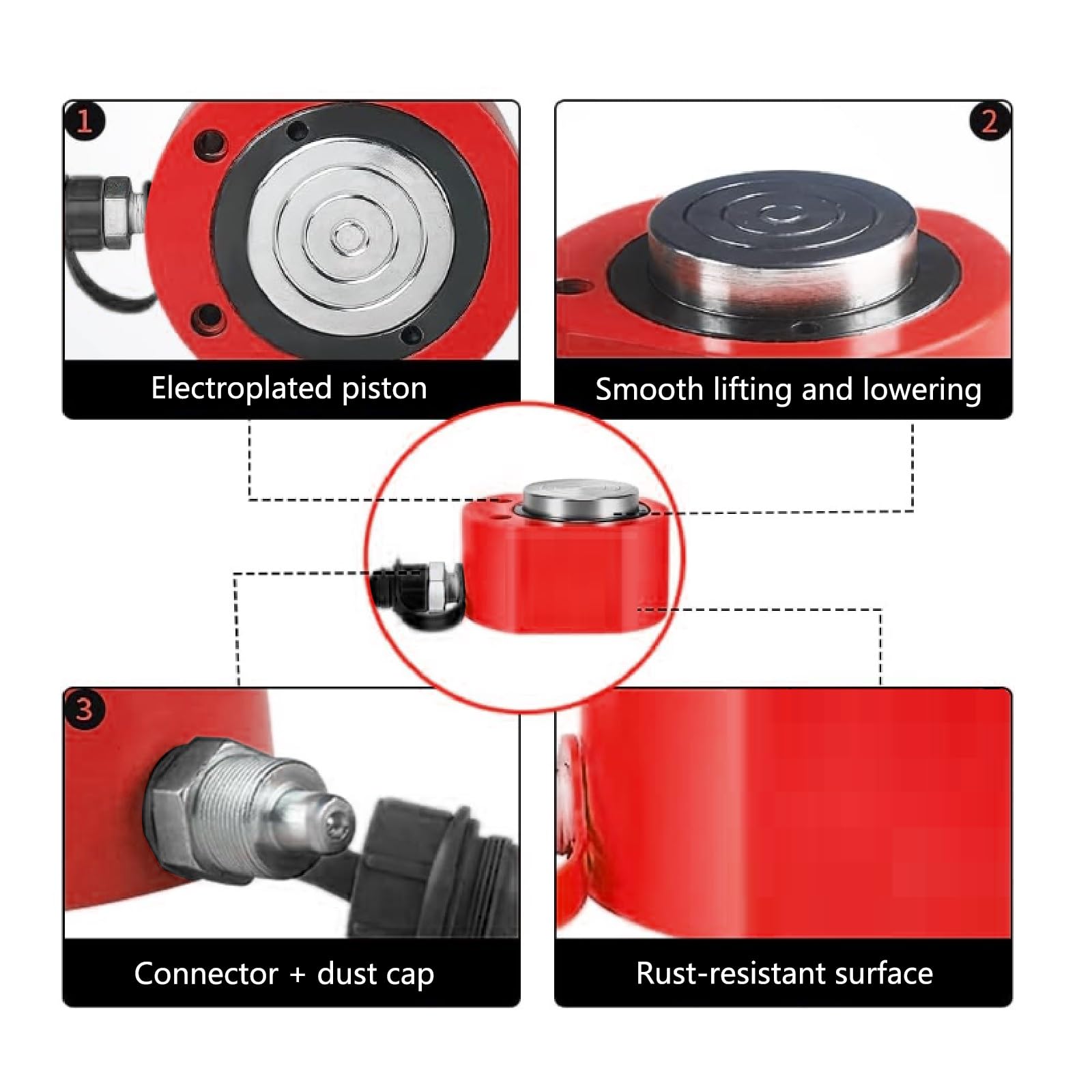 1

Electroplated piston

2

Smooth lifting and lowering

3

Connector + dust cap

Rust-resistant surface