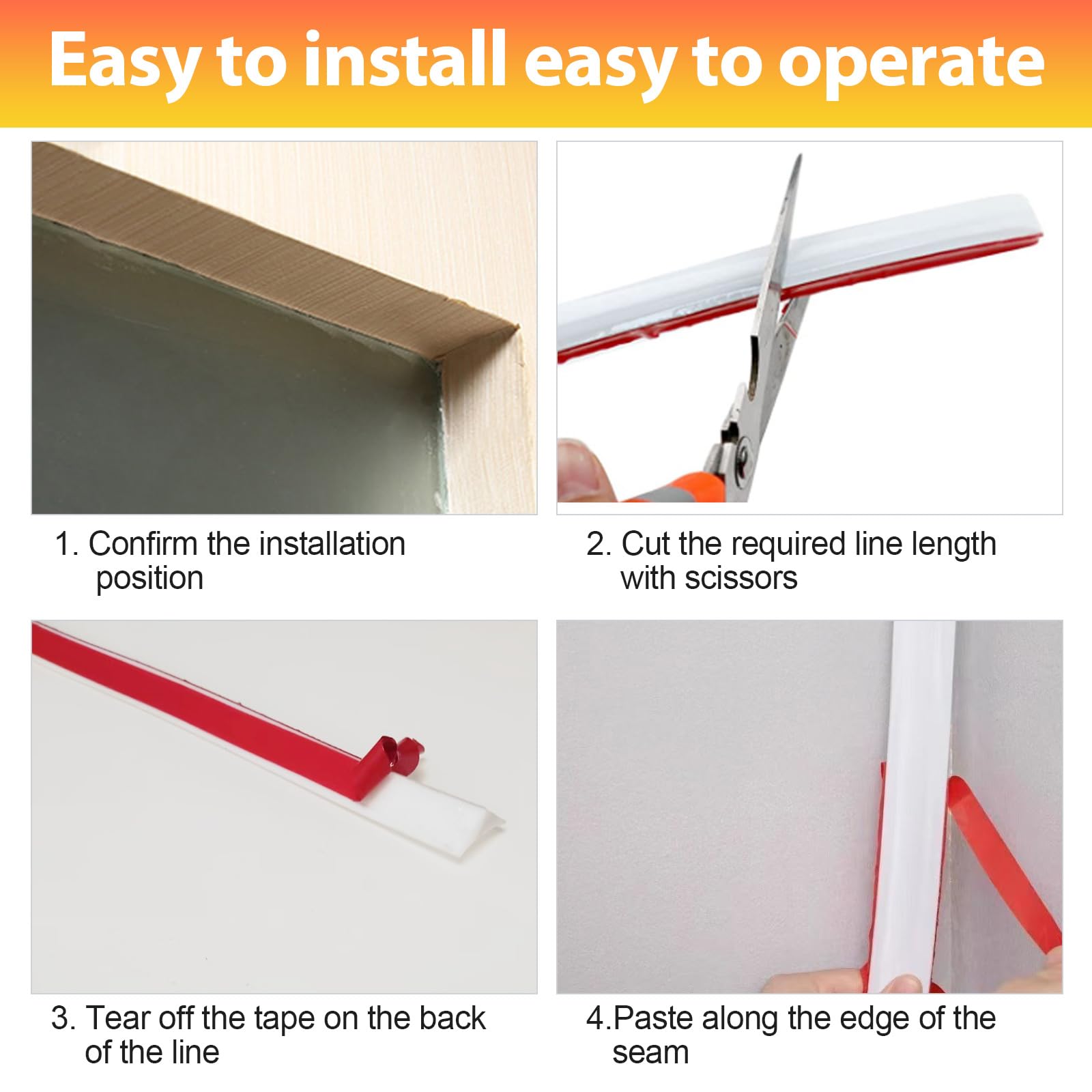 Easy to install easy to operate

1. Confirm the installation position

2. Cut the required line length with scissors

3. Tear off the tape on the back of the line

4.Paste along the edge of the seam