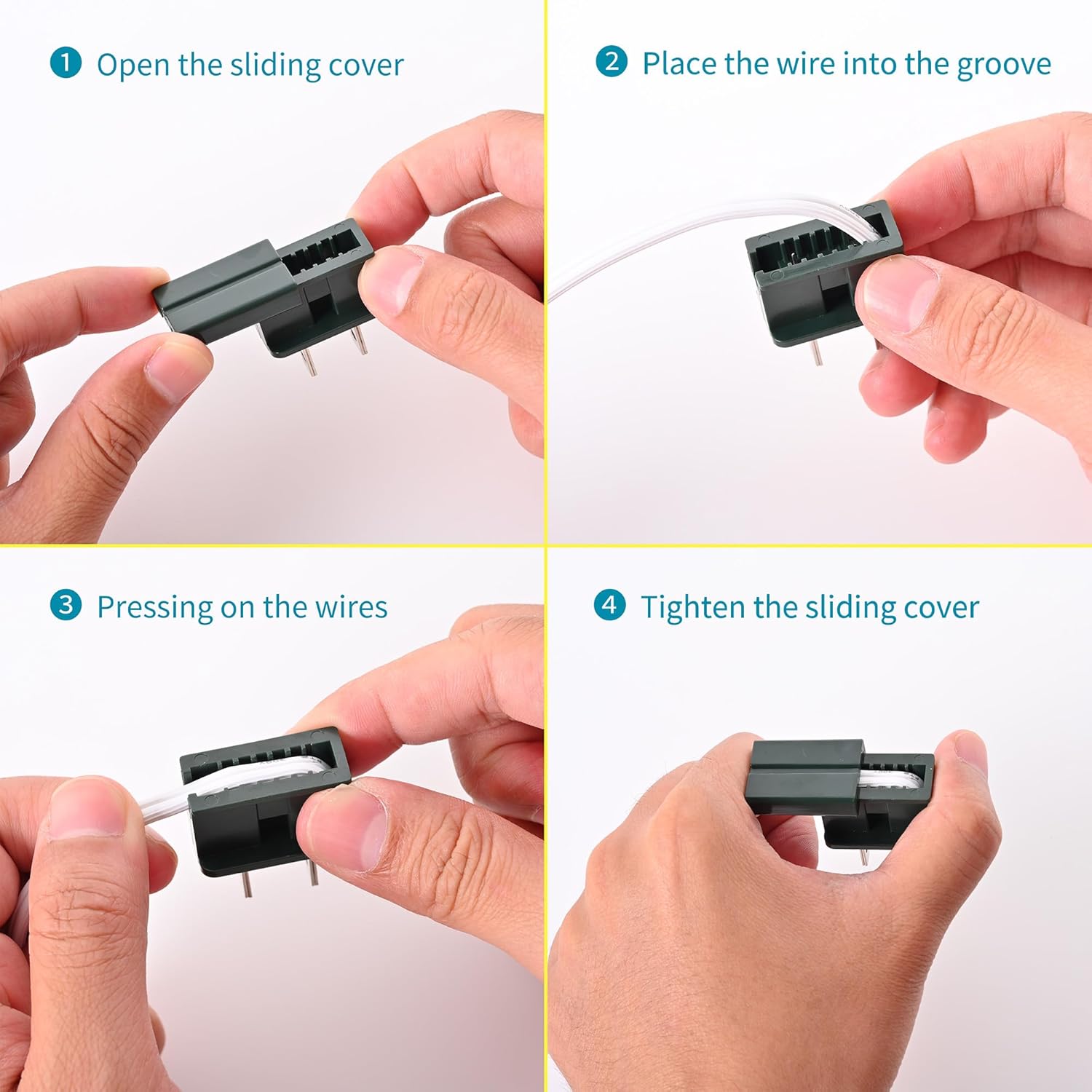 1 Open the sliding cover

2 Place the wire into the groove

3 Pressing on the wires

4 Tighten the sliding cover