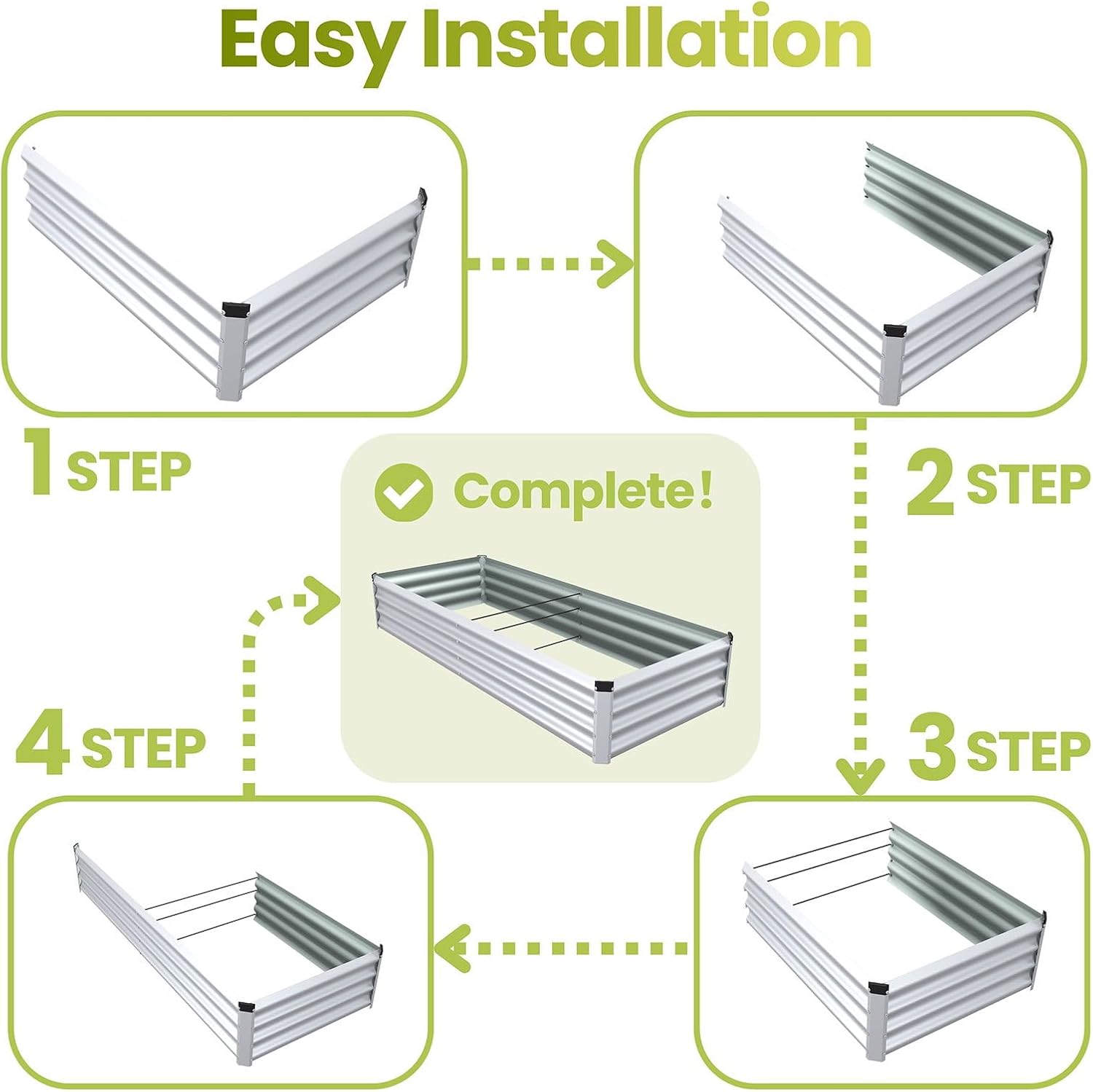 Easy Installation

1 STEP

2 STEP

Complete!

4 STEP

3 STEP