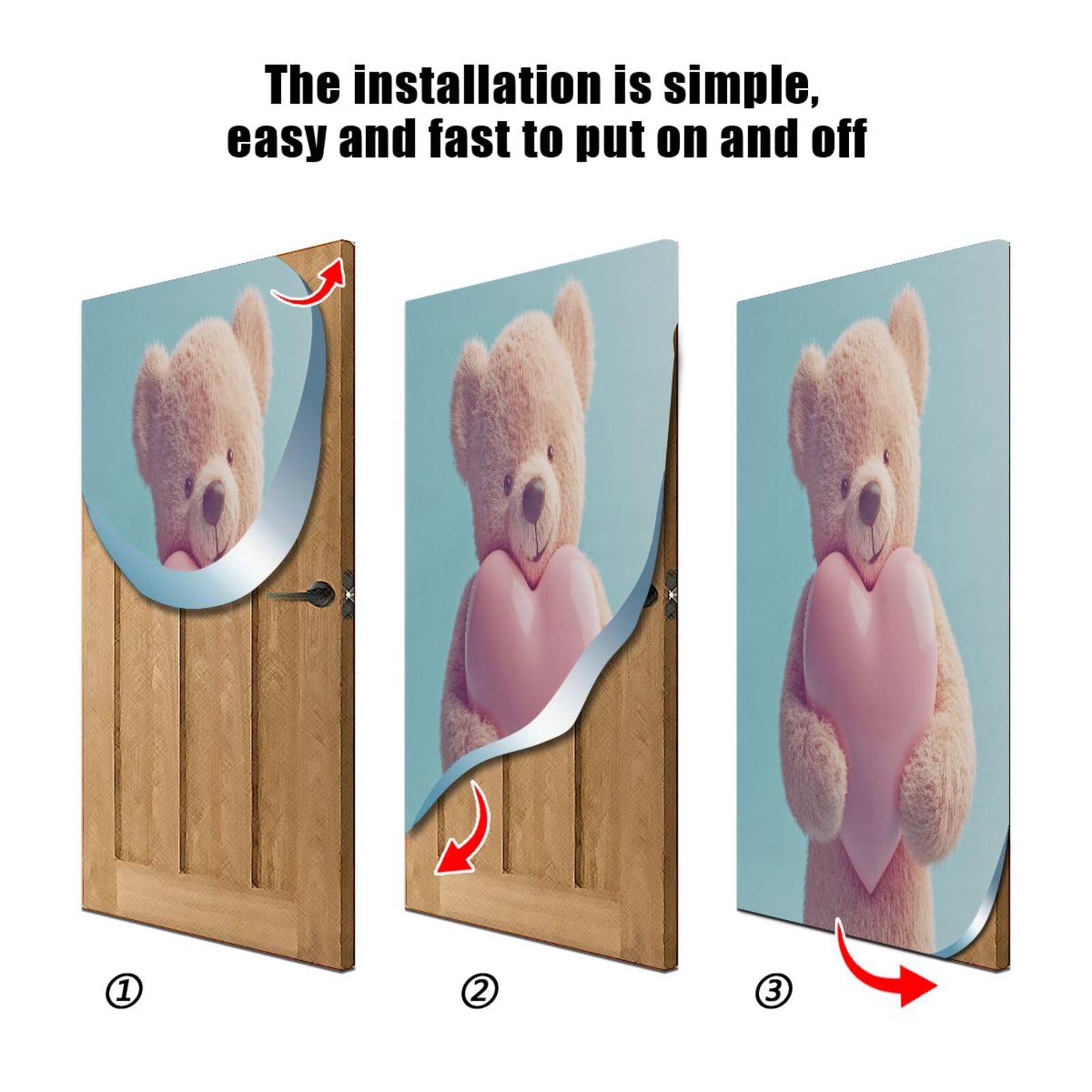 The installation is simple, easy and fast to put on and off

①

②

③