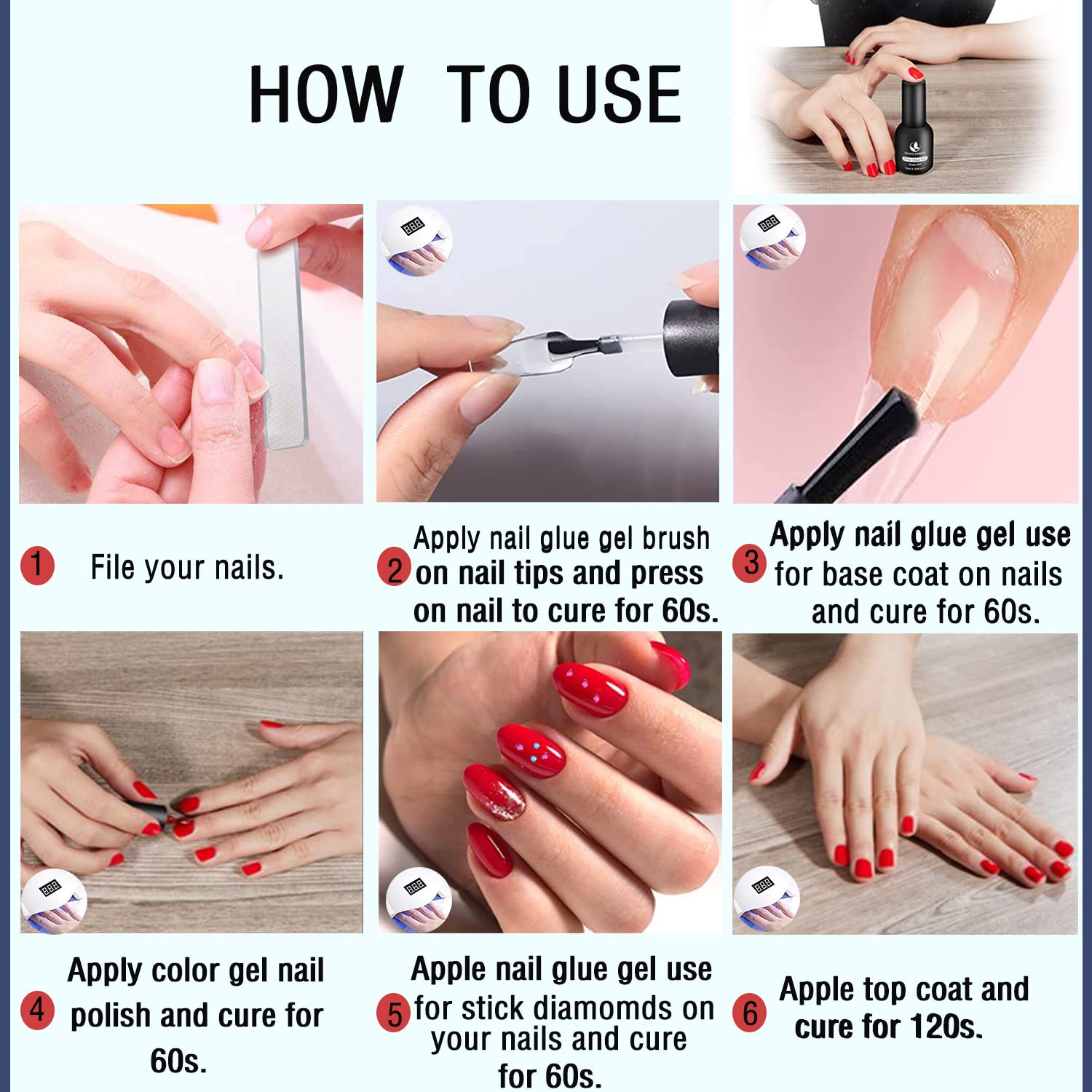 HOW TO USE

1 File your nails.

2 Apply nail glue gel brush on nail tips and press on nail to cure for 60s.

3 Apply nail glue gel use for base coat on nails and cure for 60s.

4 Apply color gel nail polish and cure for 60s.

5 Apple nail glue gel use for stick diamomds on your nails and cure for 60s.

6 Apple top coat and cure for 120s.